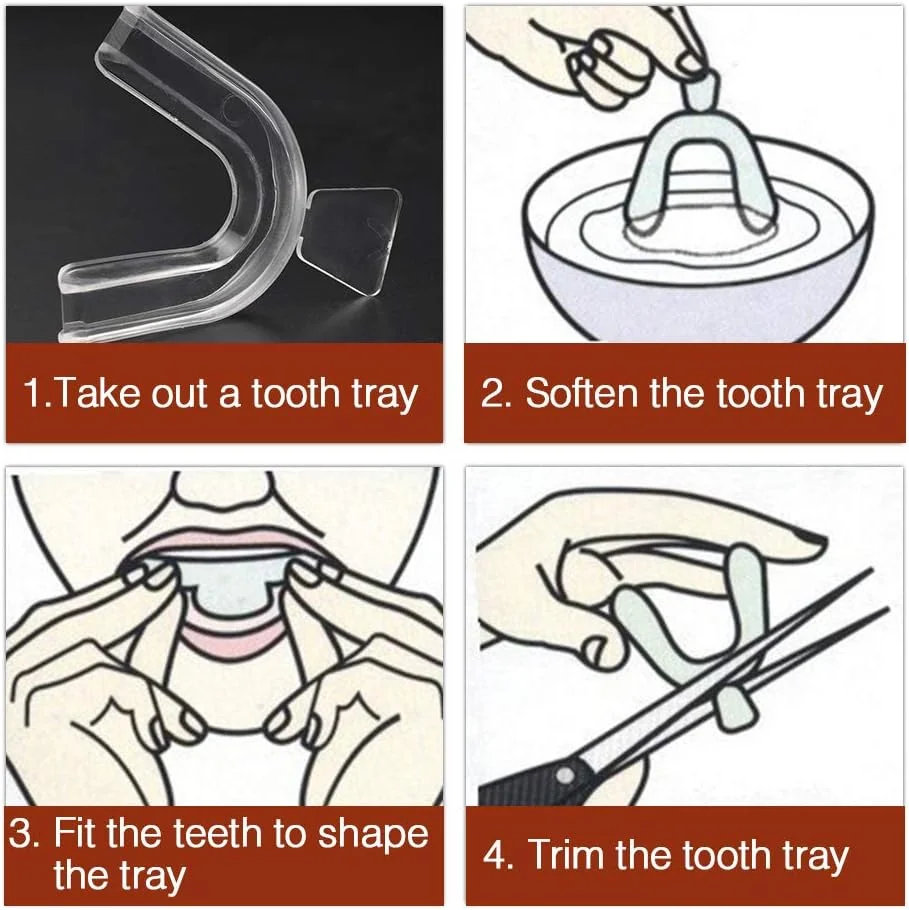 1.Take out a tooth tray

2. Soften the tooth tray

3. Fit the teeth to shape the tray

4. Trim the tooth tray