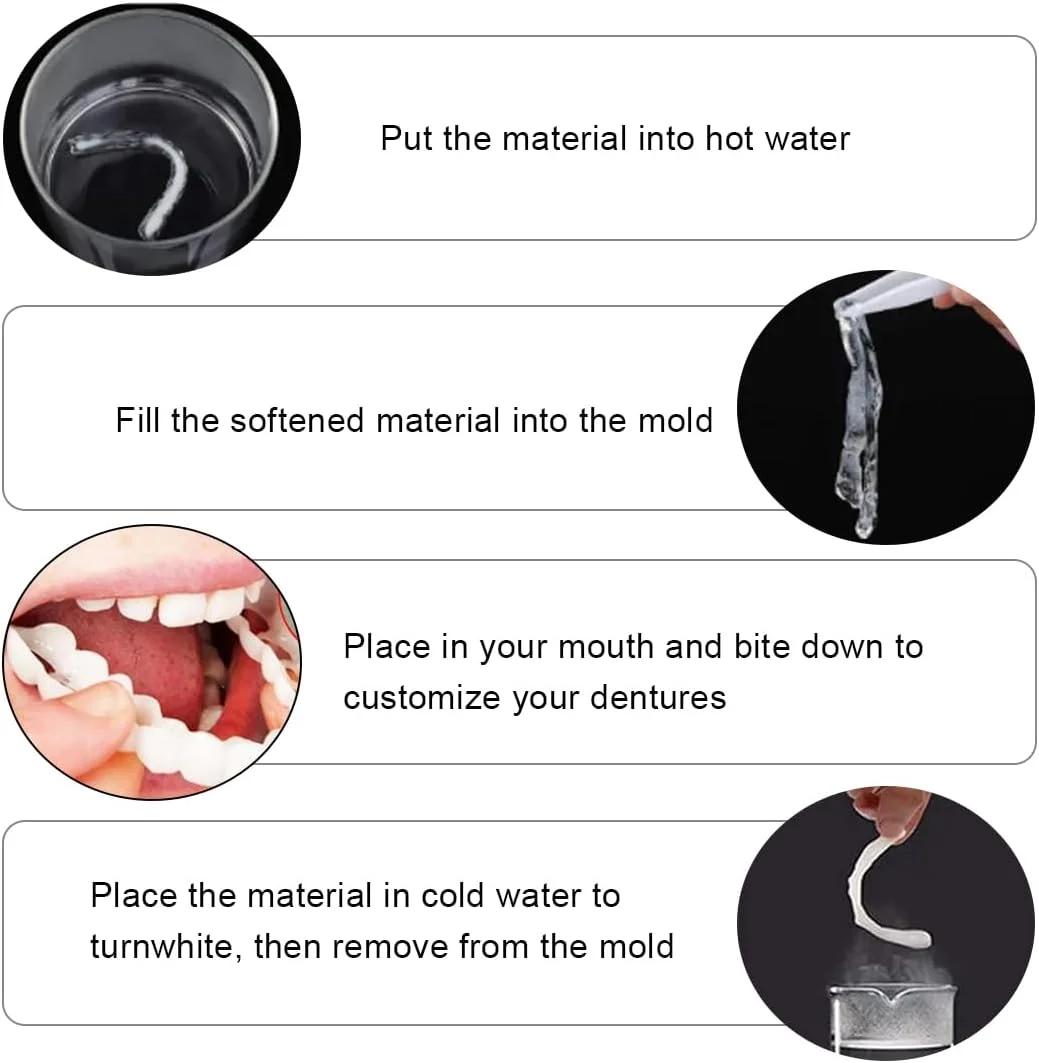 Put the material into hot water

Fill the softened material into the mold

Place in your mouth and bite down to customize your dentures

Place the material in cold water to turnwhite, then remove from the mold