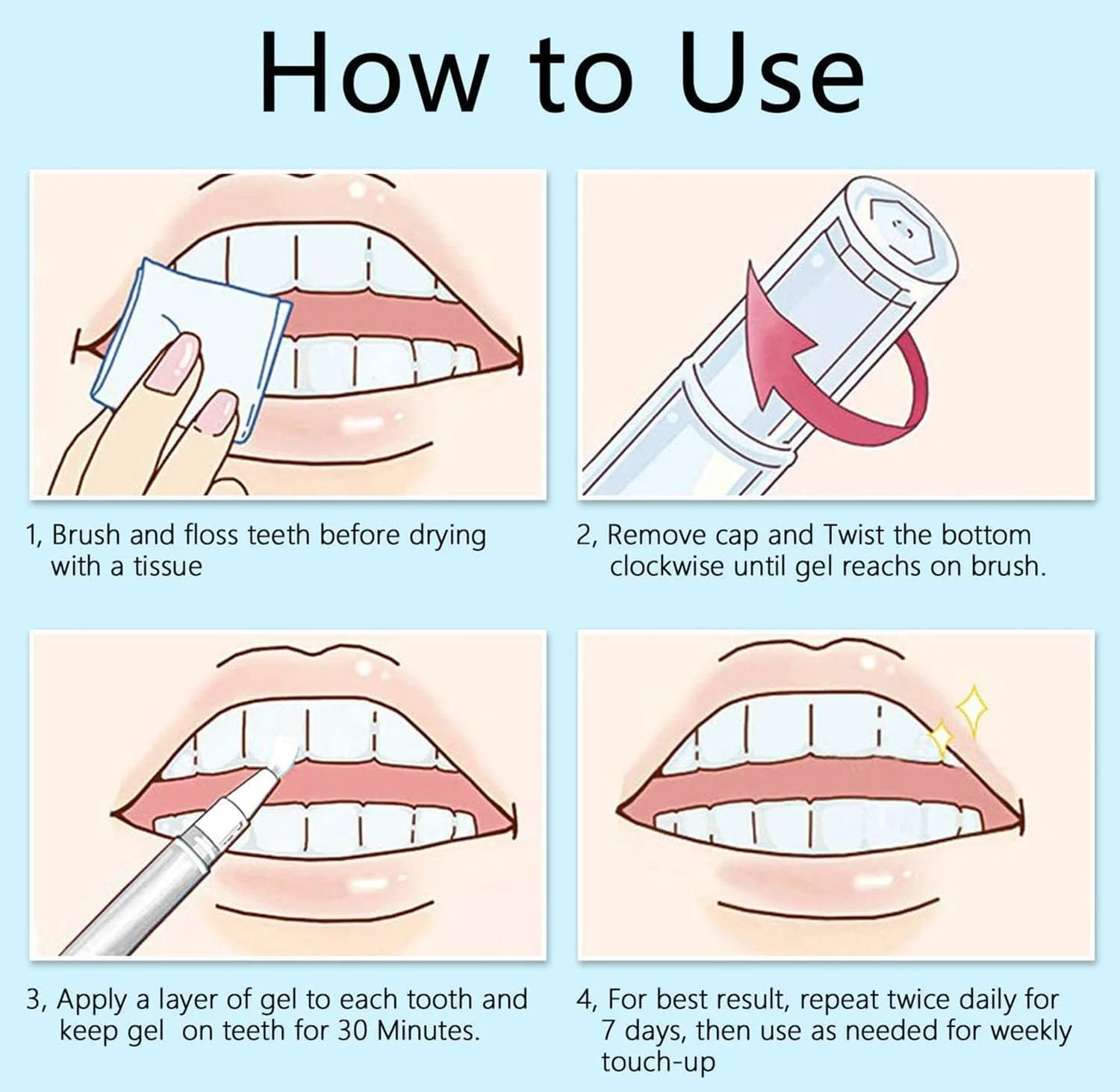 How to Use

1, Brush and floss teeth before drying with a tissue

2, Remove cap and Twist the bottom clockwise until gel reachs on brush.

3, Apply a layer of gel to each tooth and keep gel on teeth for 30 Minutes.

4, For best result, repeat twice daily for 7 days, then use as needed for weekly touch-up