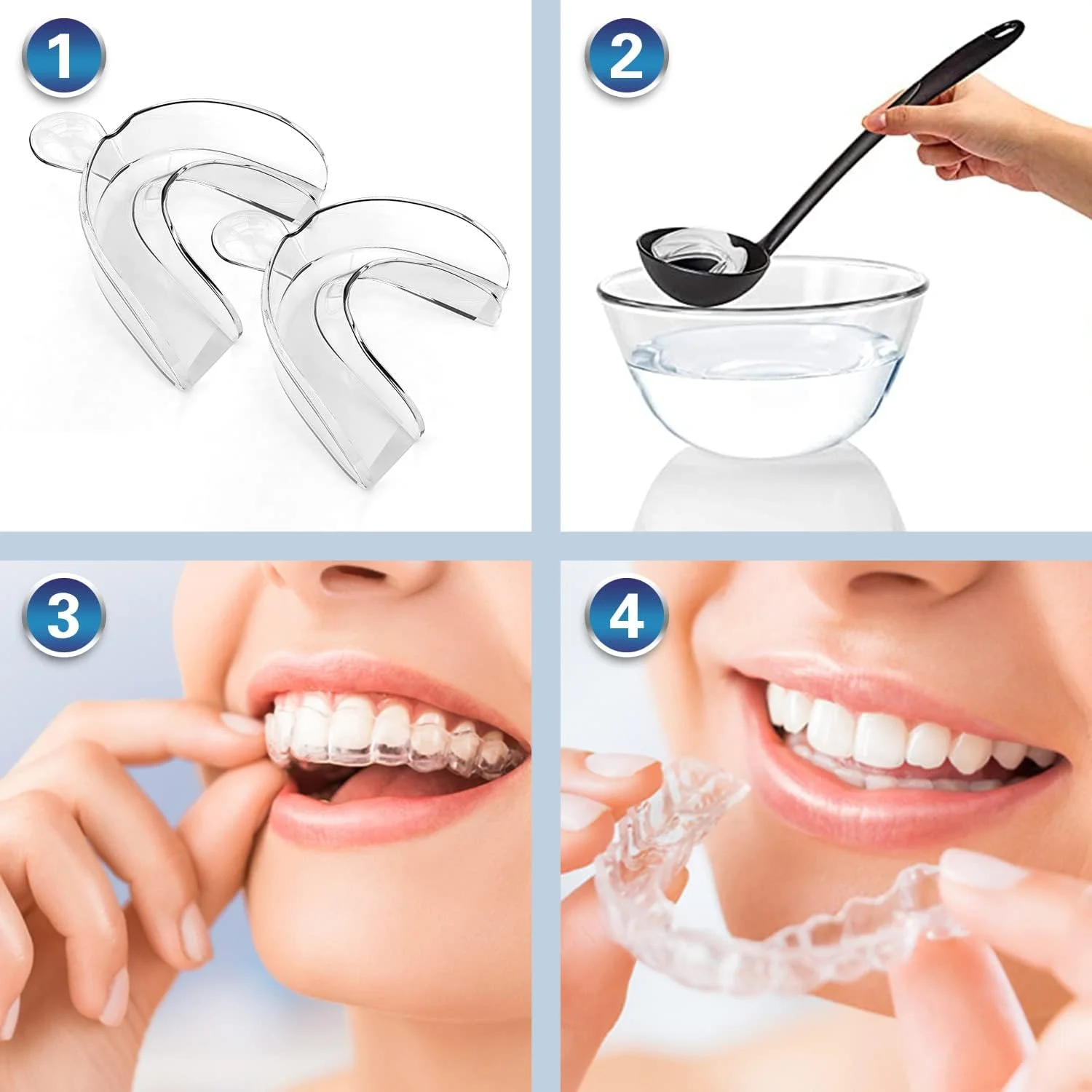 1

2

3

4