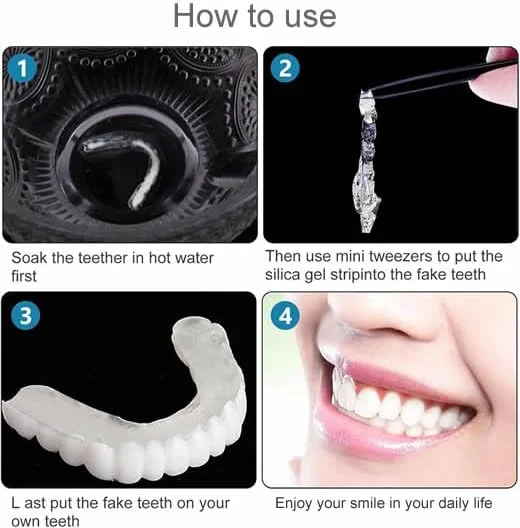 How to use

1

Soak the teether in hot water first

2

Then use mini tweezers to put the silica gel stripinto the fake teeth

3

L ast put the fake teeth on your own teeth

4

Enjoy your smile in your daily life