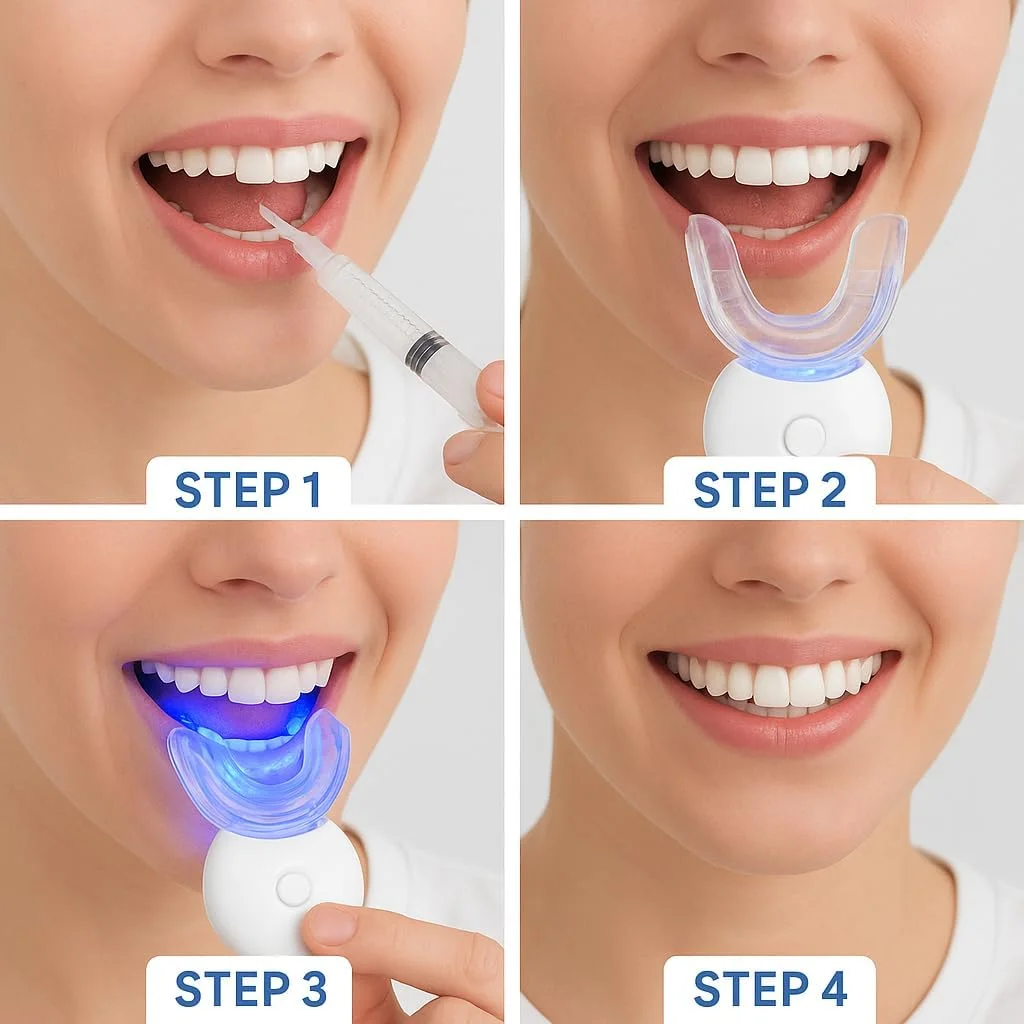 STEP 1

STEP 2

STEP 3

STEP 4