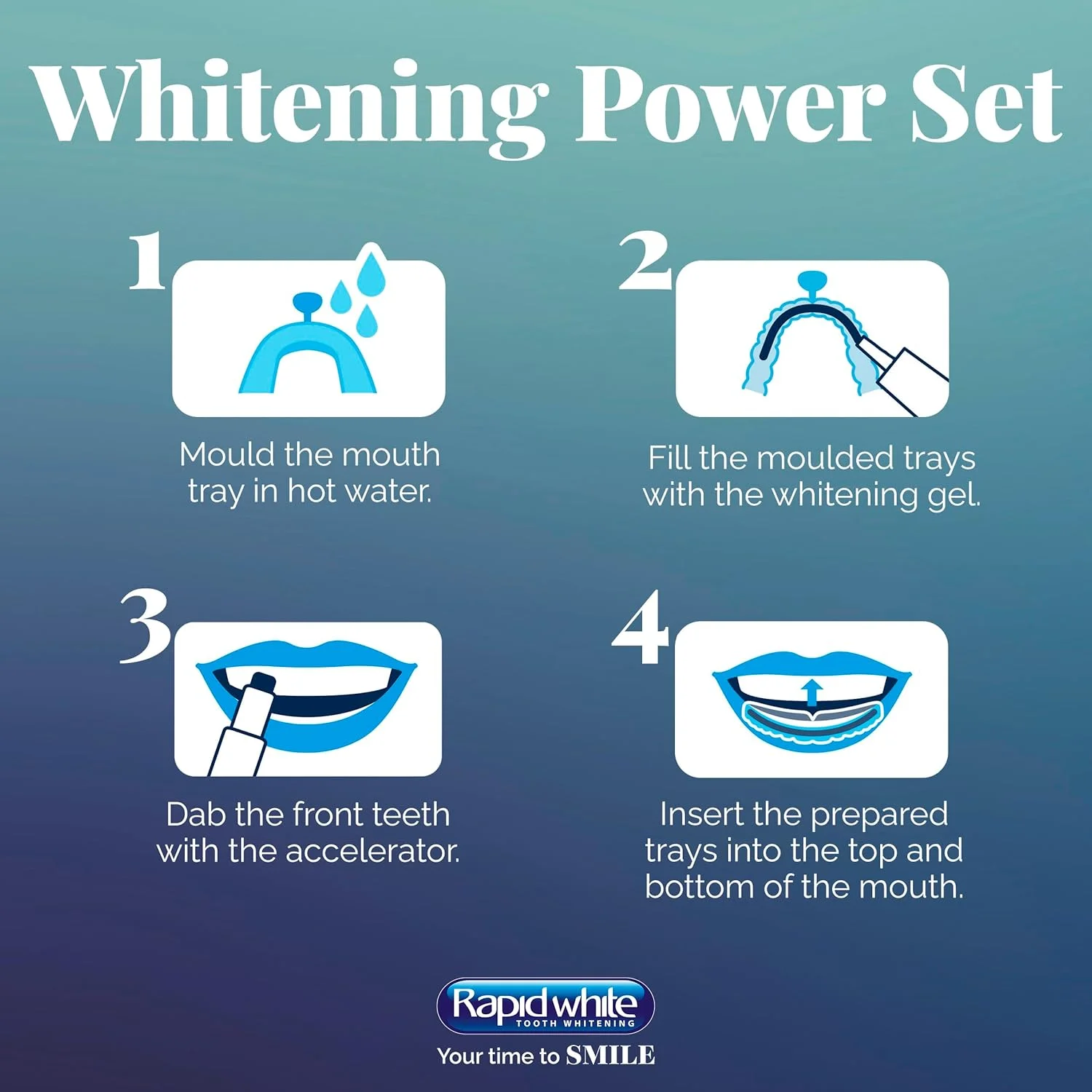 Whitening Power Set

1

Mould the mouth tray in hot water.

2

Fill the moulded trays with the whitening gel.

3

Dab the front teeth with the accelerator.

4

Insert the prepared trays into the top and bottom of the mouth.

Rapid white
TOOTH WHITENING

Your time to SMILE