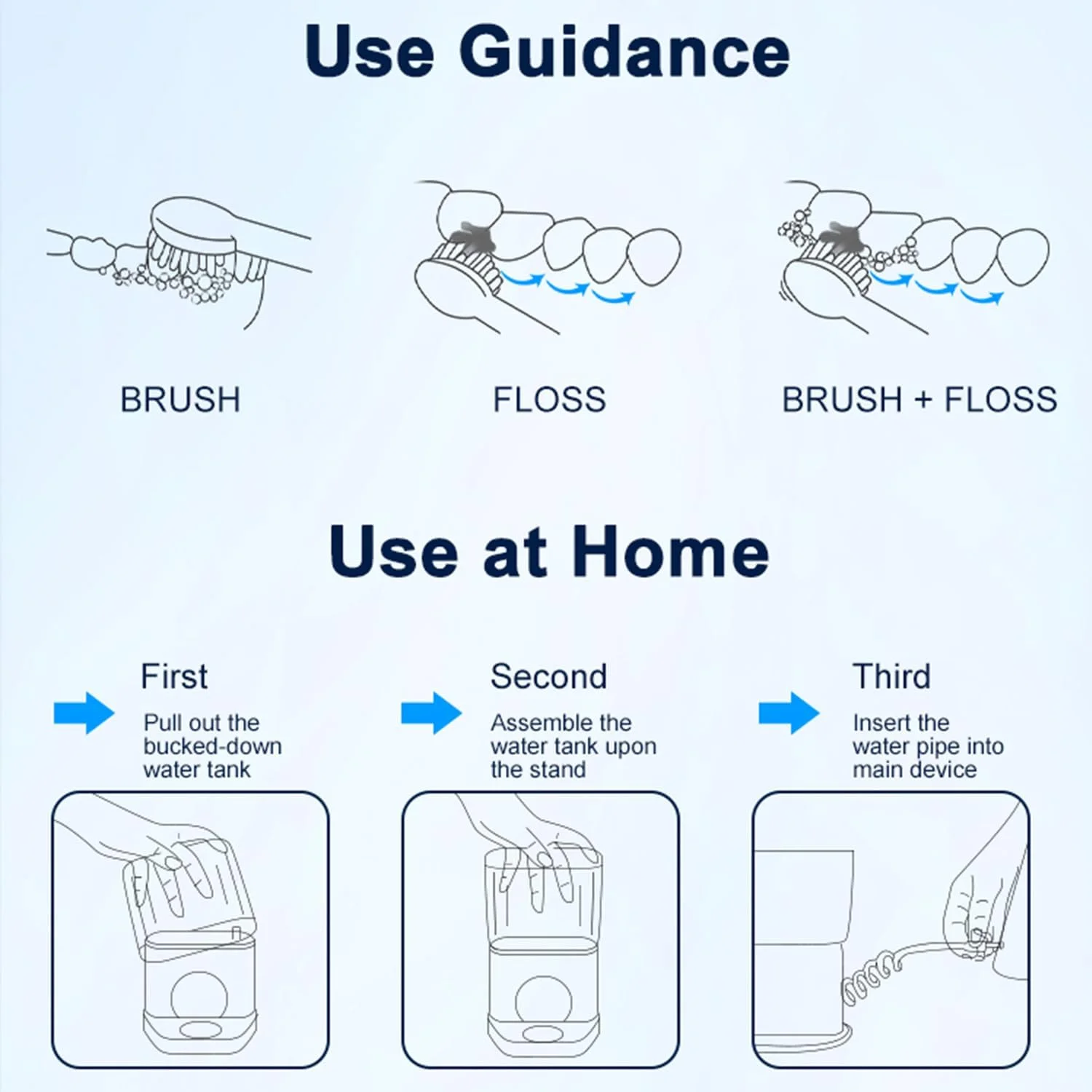 Use Guidance

BRUSH

FLOSS

BRUSH + FLOSS

Use at Home

First

Pull out the bucked-down water tank

Second

Assemble the water tank upon the stand

Third

Insert the water pipe into main device