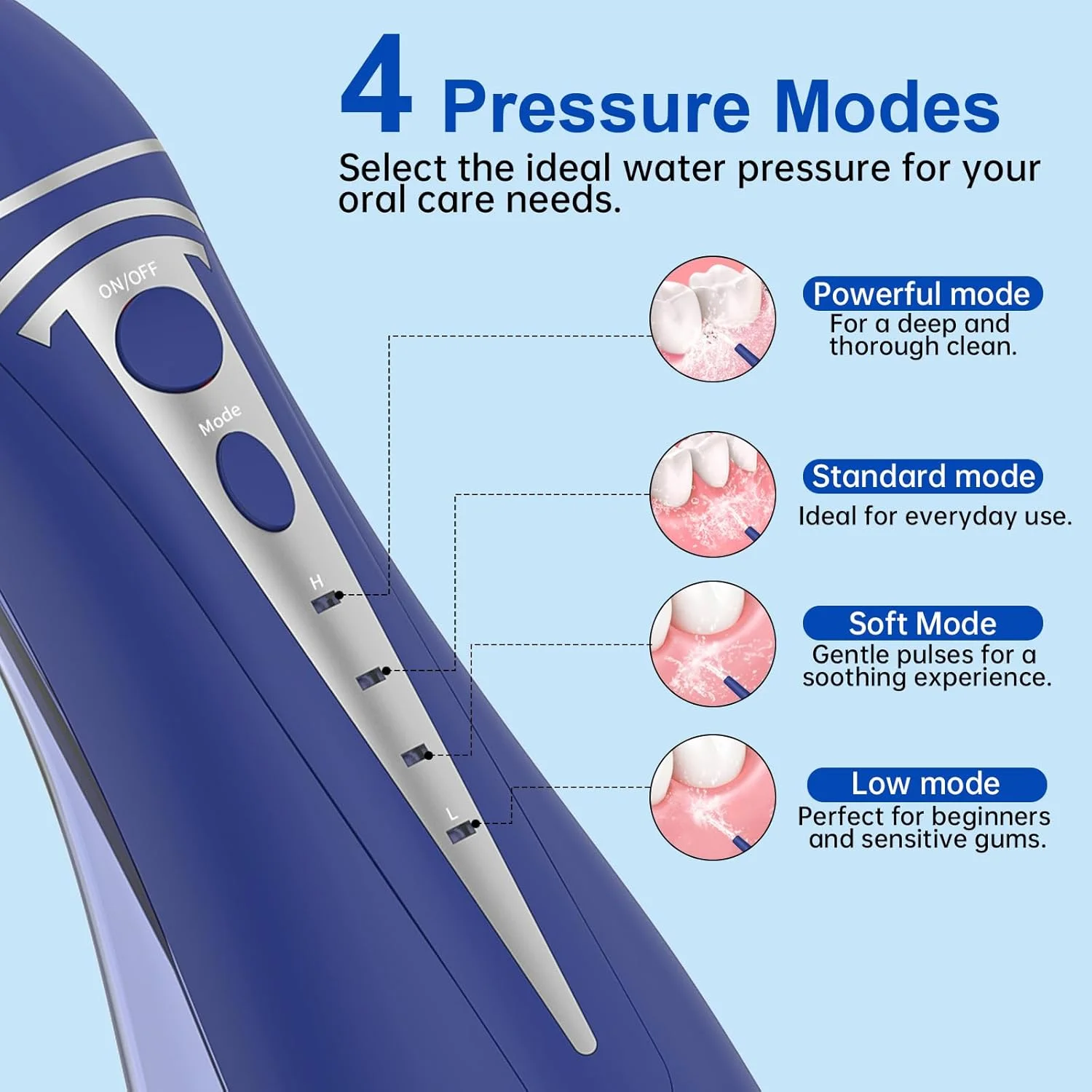 4 Pressure Modes

Select the ideal water pressure for your oral care needs.

ON/OFF

Mode

H

L

Powerful mode
For a deep and thorough clean.

Standard mode
Ideal for everyday use.

Soft Mode
Gentle pulses for a soothing experience.

Low mode
Perfect for beginners and sensitive gums.