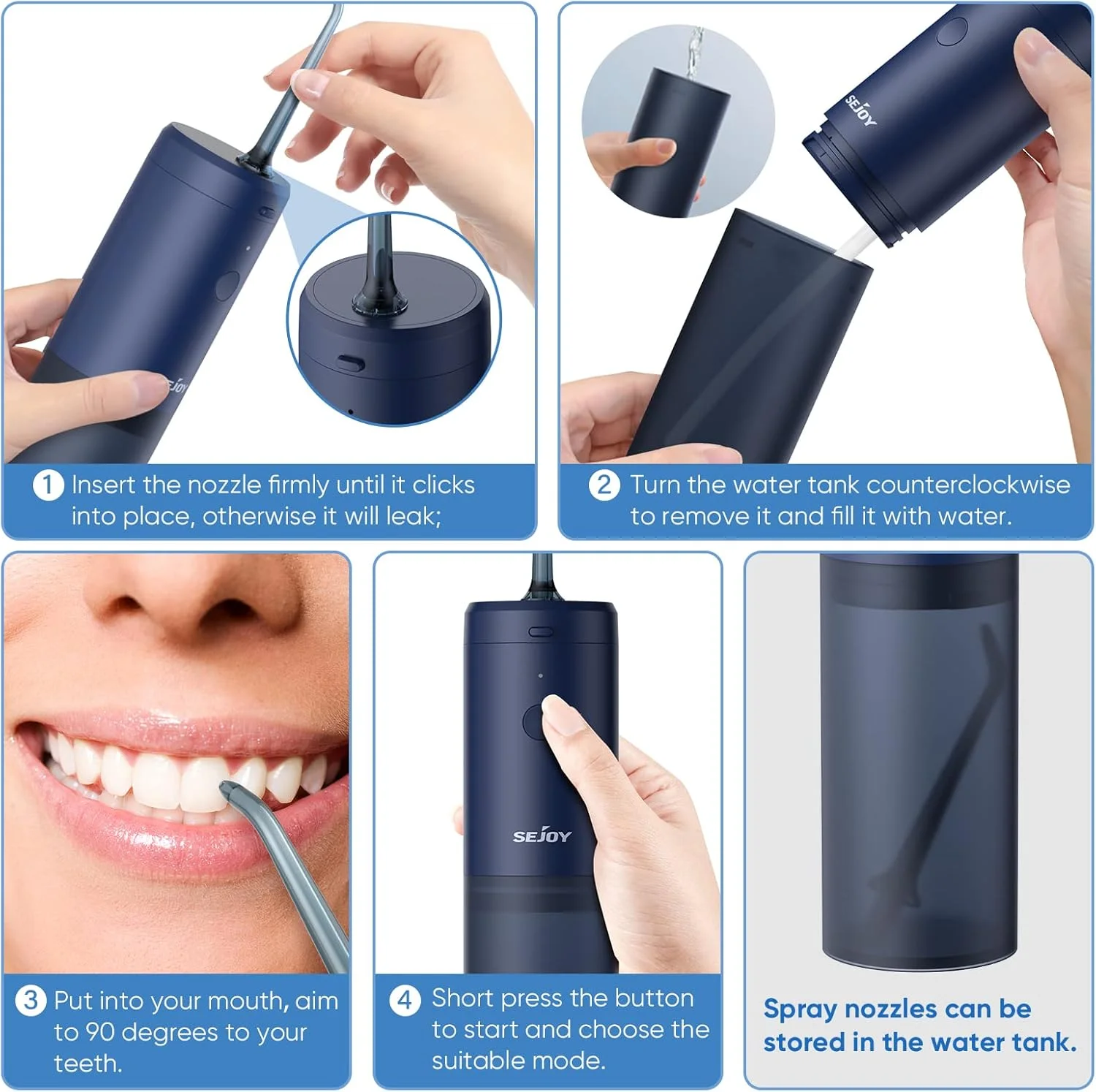 SEJOY

1 Insert the nozzle firmly until it clicks into place, otherwise it will leak;

SEJOY

2 Turn the water tank counterclockwise to remove it and fill it with water.

3 Put into your mouth, aim to 90 degrees to your teeth.

SEJOY

4 Short press the button to start and choose the suitable mode.

Spray nozzles can be stored in the water tank.