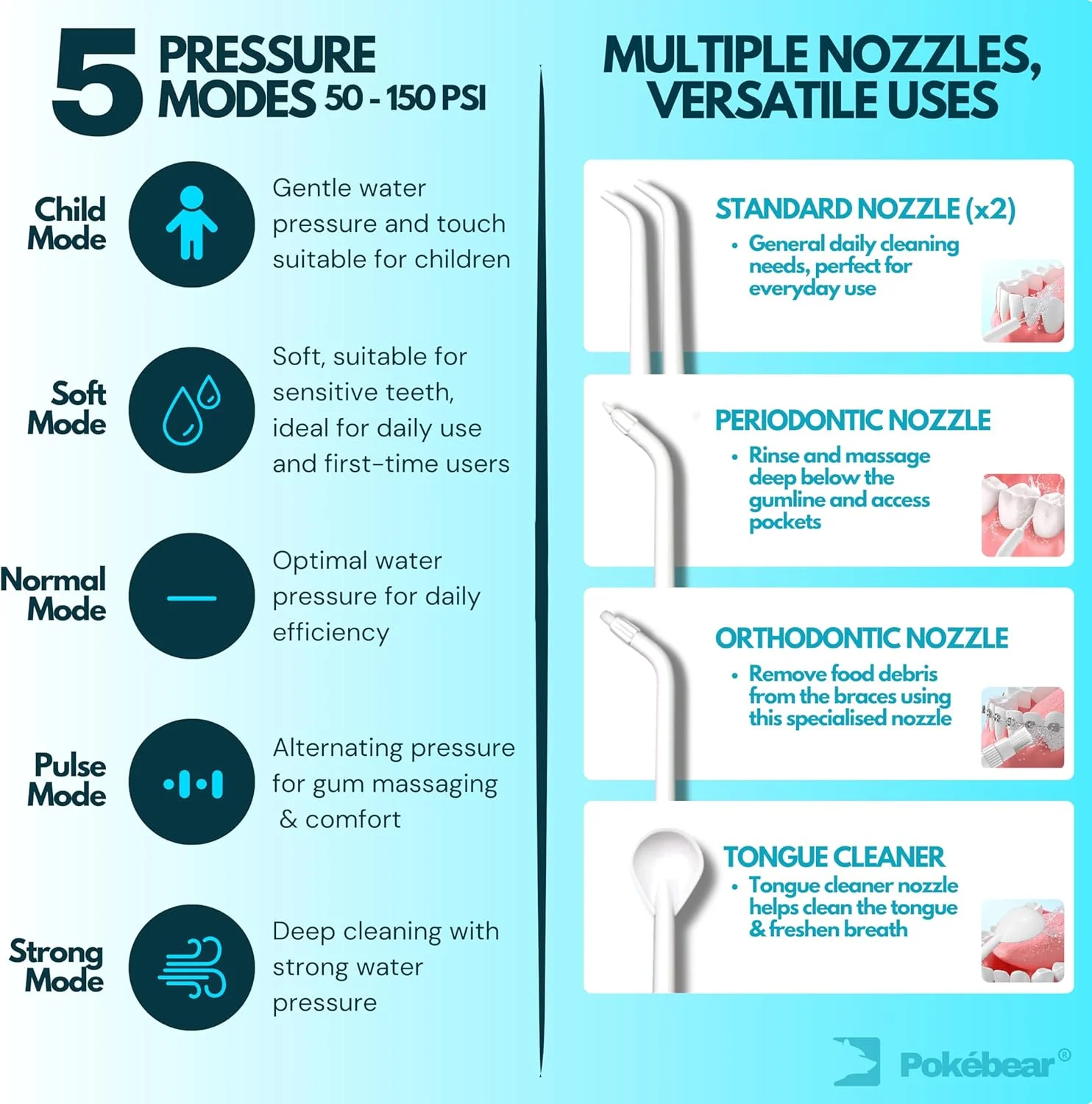 5 PRESSURE MODES 50 - 150 PSI

Child Mode

Gentle water pressure and touch suitable for children

Soft Mode

Soft, suitable for sensitive teeth, ideal for daily use and first-time users

Normal Mode

Optimal water pressure for daily efficiency

Pulse Mode

Alternating pressure for gum massaging & comfort

Strong Mode

Deep cleaning with strong water pressure

MULTIPLE NOZZLES, VERSATILE USES

STANDARD NOZZLE (x2)

• General daily cleaning needs, perfect for everyday use

PERIODONTIC NOZZLE

• Rinse and massage deep below the gumline and access pockets

ORTHODONTIC NOZZLE

• Remove food debris from the braces using this specialised nozzle

TONGUE CLEANER

• Tongue cleaner nozzle helps clean the tongue & freshen breath

Pokébear®