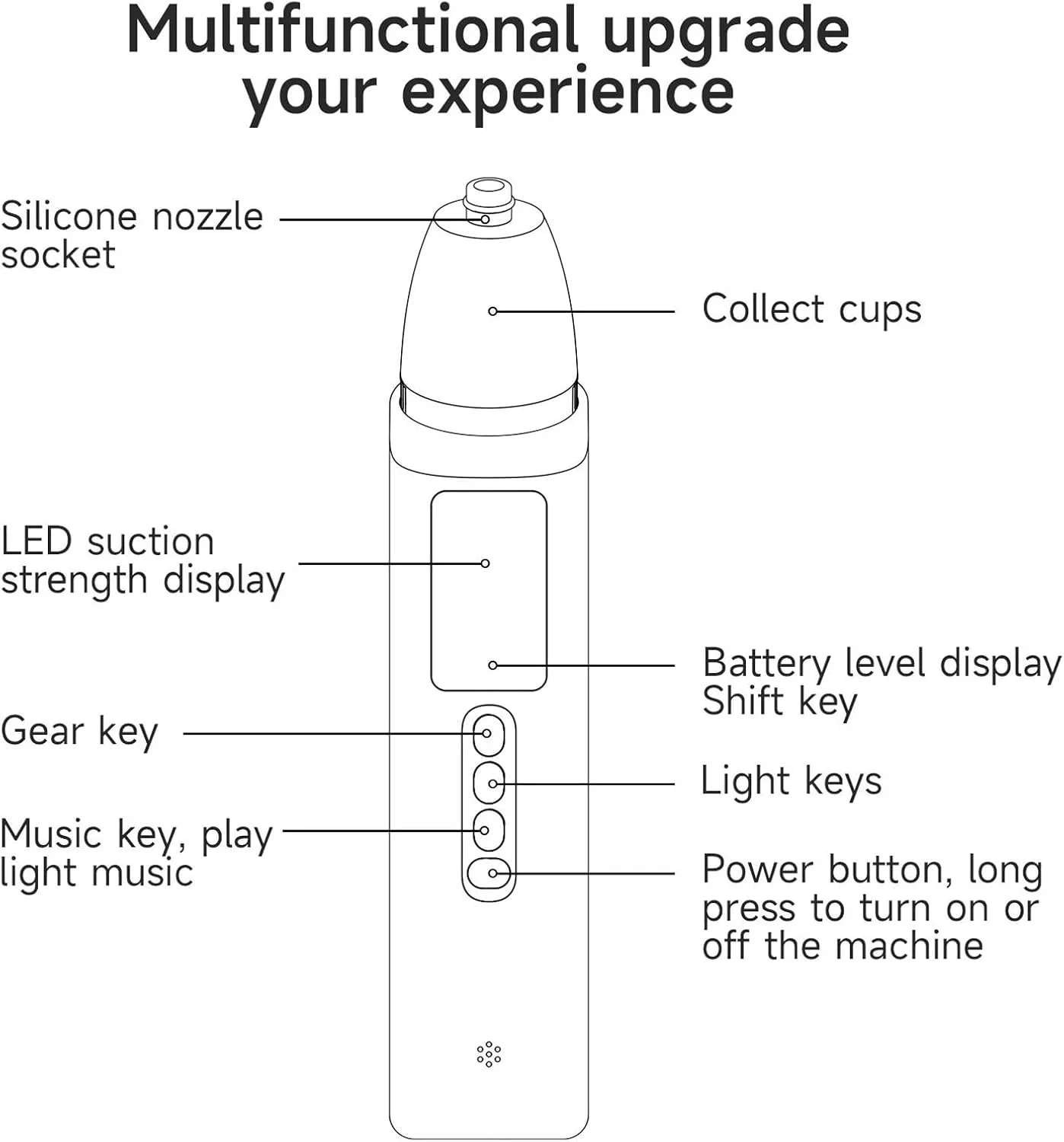 Multifunctional upgrade your experience

Silicone nozzle socket

Collect cups

LED suction strength display

Battery level display
Shift key

Gear key

Light keys

Music key, play light music

Power button, long press to turn on or off the machine