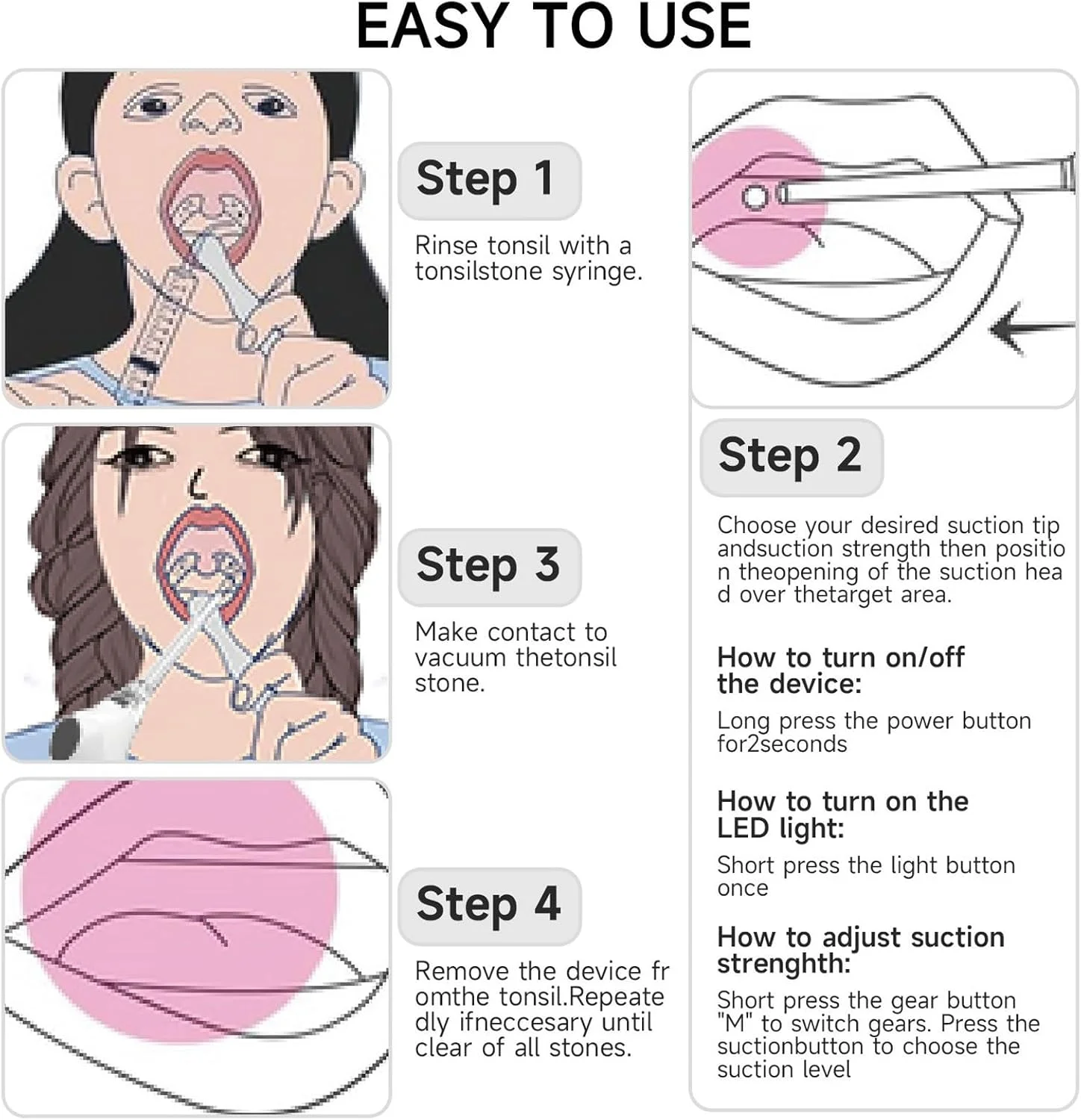 EASY TO USE

Step 1

Rinse tonsil with a tonsilstone syringe.

Step 3

Make contact to vacuum thetonsil stone.

Step 4

Remove the device fr omthe tonsil.Repeate dly ifneccesary until clear of all stones.

Step 2

Choose your desired suction tip andsuction strength then positio n theopening of the suction hea d over thetarget area.

How to turn on/off the device:

Long press the power button for2seconds

How to turn on the LED light:

Short press the light button once

How to adjust suction strenghth:

Short press the gear button "M" to switch gears. Press the suctionbutton to choose the suction level