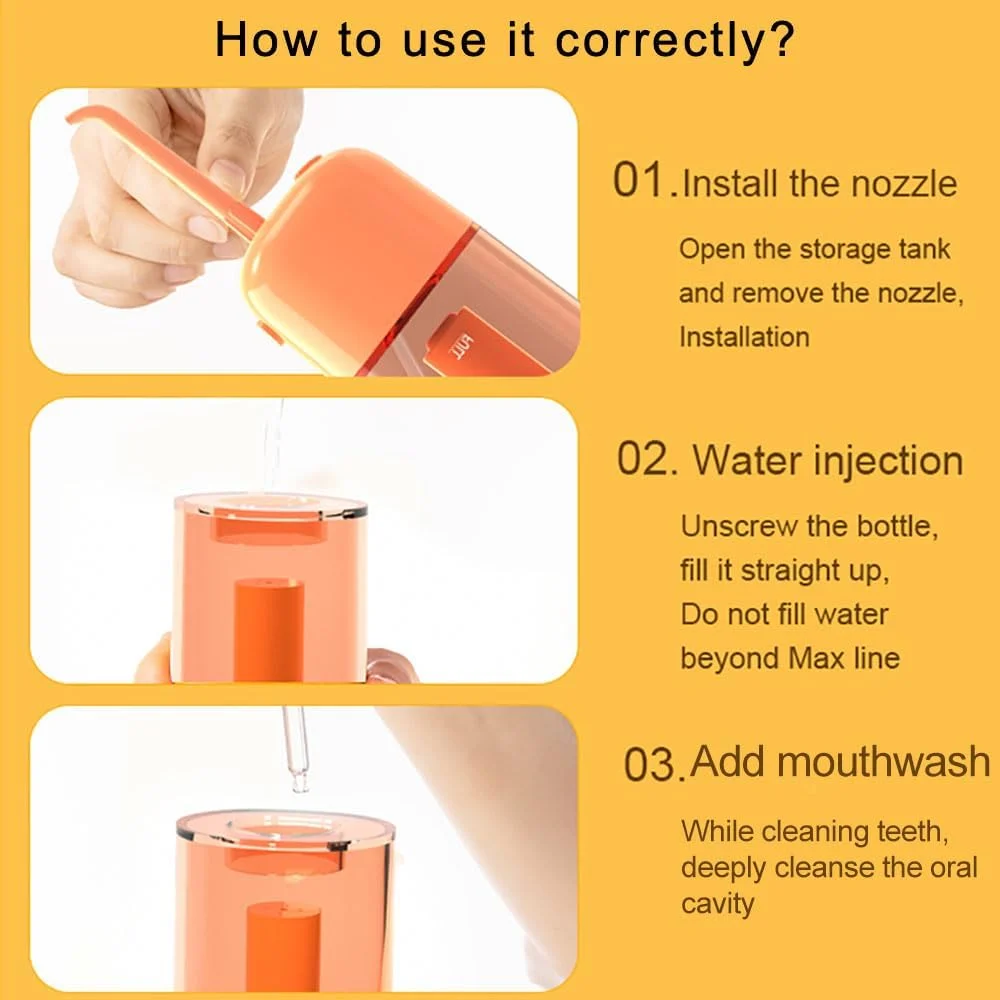 How to use it correctly?

FULL

01.Install the nozzle

Open the storage tank and remove the nozzle, Installation

02. Water injection

Unscrew the bottle, fill it straight up, Do not fill water beyond Max line

03.Add mouthwash

While cleaning teeth, deeply cleanse the oral cavity