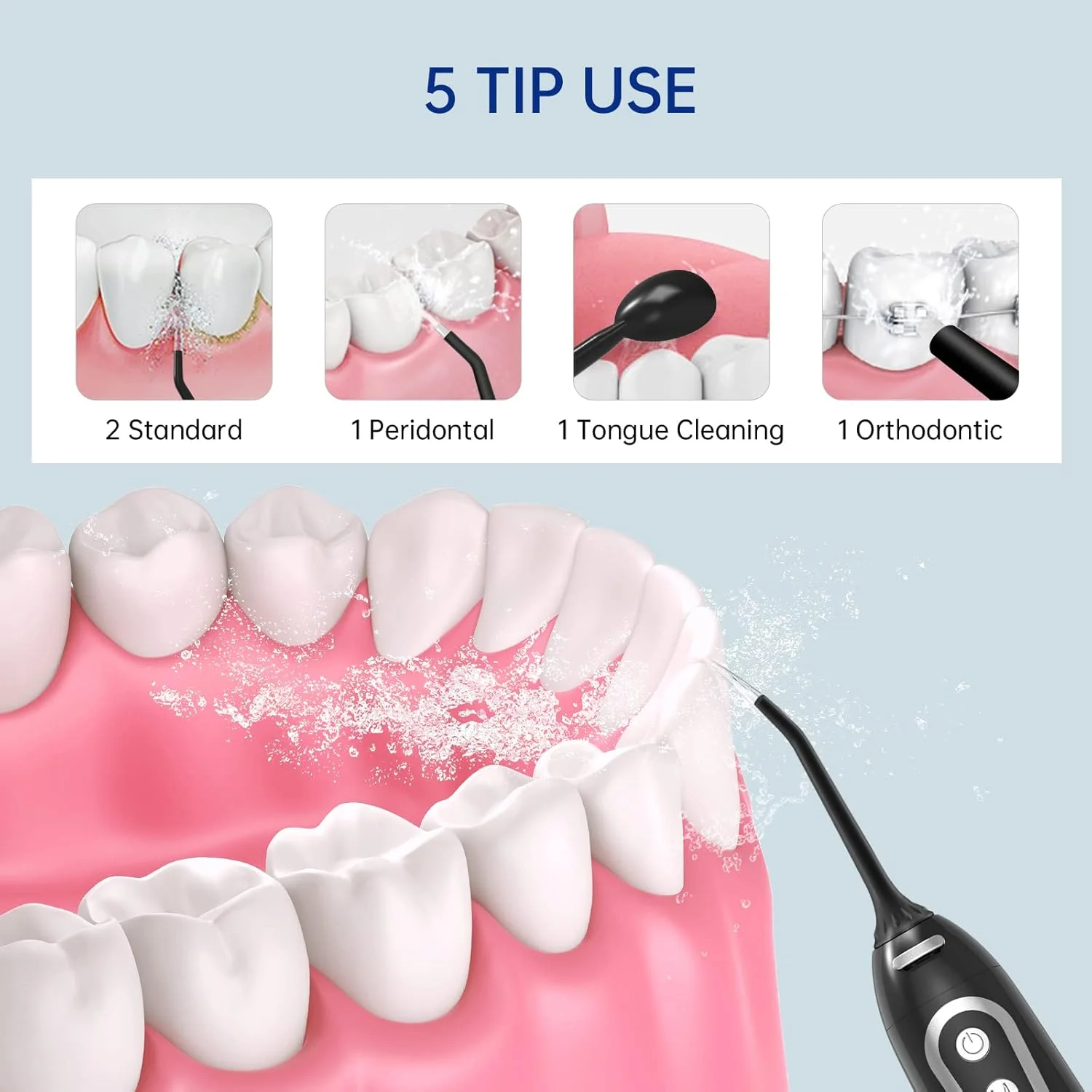 5 TIP USE

2 Standard

1 Peridontal

1 Tongue Cleaning

1 Orthodontic