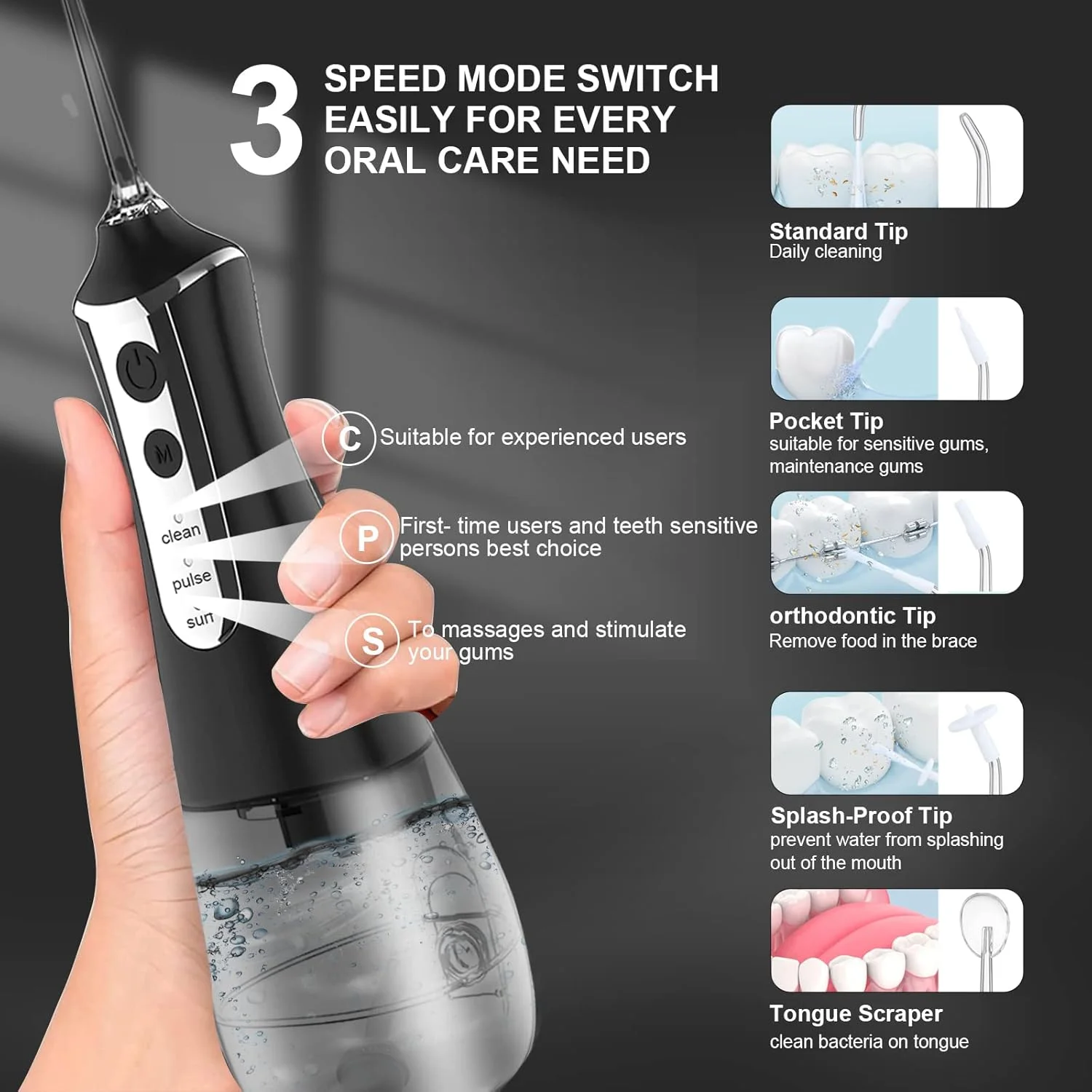 3 SPEED MODE SWITCH EASILY FOR EVERY ORAL CARE NEED

M

clean

pulse

sun

C Suitable for experienced users

P First- time users and teeth sensitive persons best choice

S To massages and stimulate your gums

Standard Tip
Daily cleaning

Pocket Tip
suitable for sensitive gums, maintenance gums

orthodontic Tip
Remove food in the brace

Splash-Proof Tip
prevent water from splashing out of the mouth

Tongue Scraper
clean bacteria on tongue