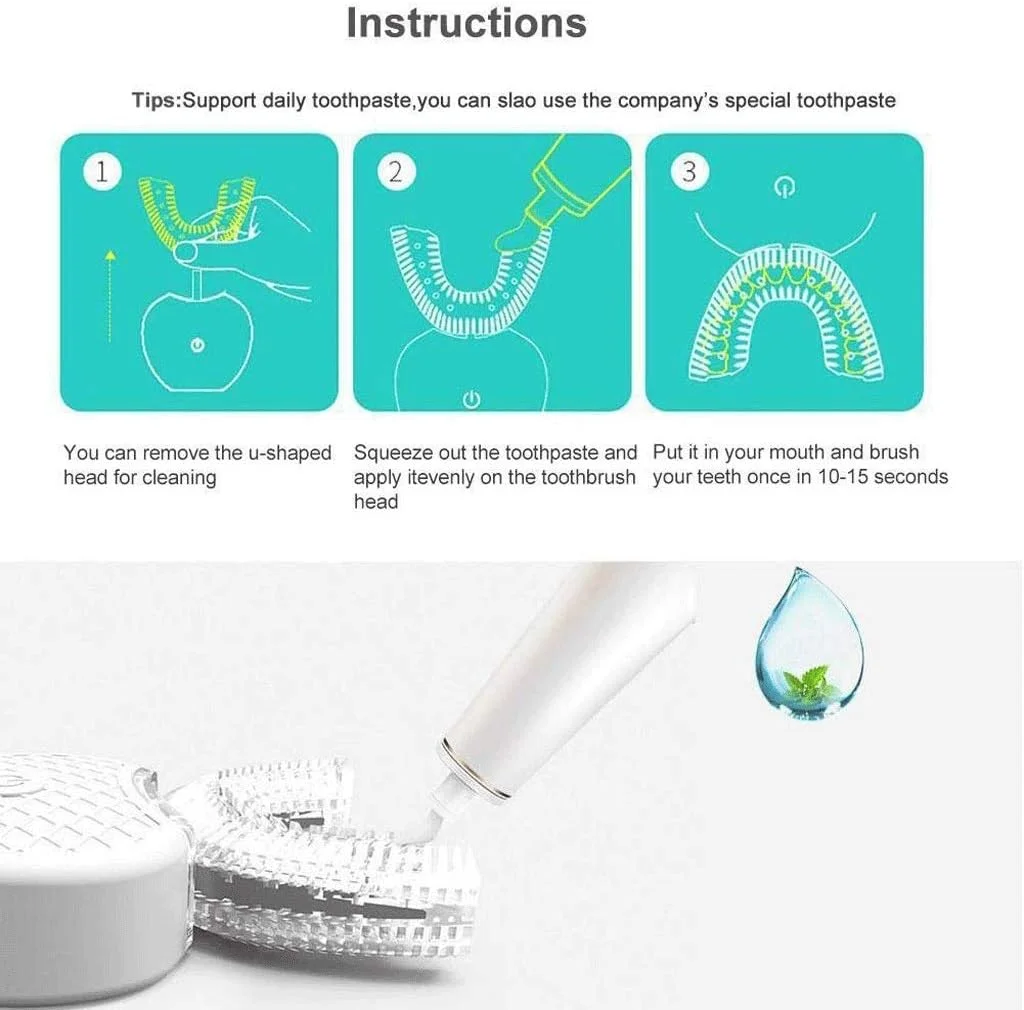 Instructions

Tips:Support daily toothpaste,you can slao use the company's special toothpaste

1

2

3

You can remove the u-shaped head for cleaning

Squeeze out the toothpaste and apply itevenly on the toothbrush head

Put it in your mouth and brush your teeth once in 10-15 seconds