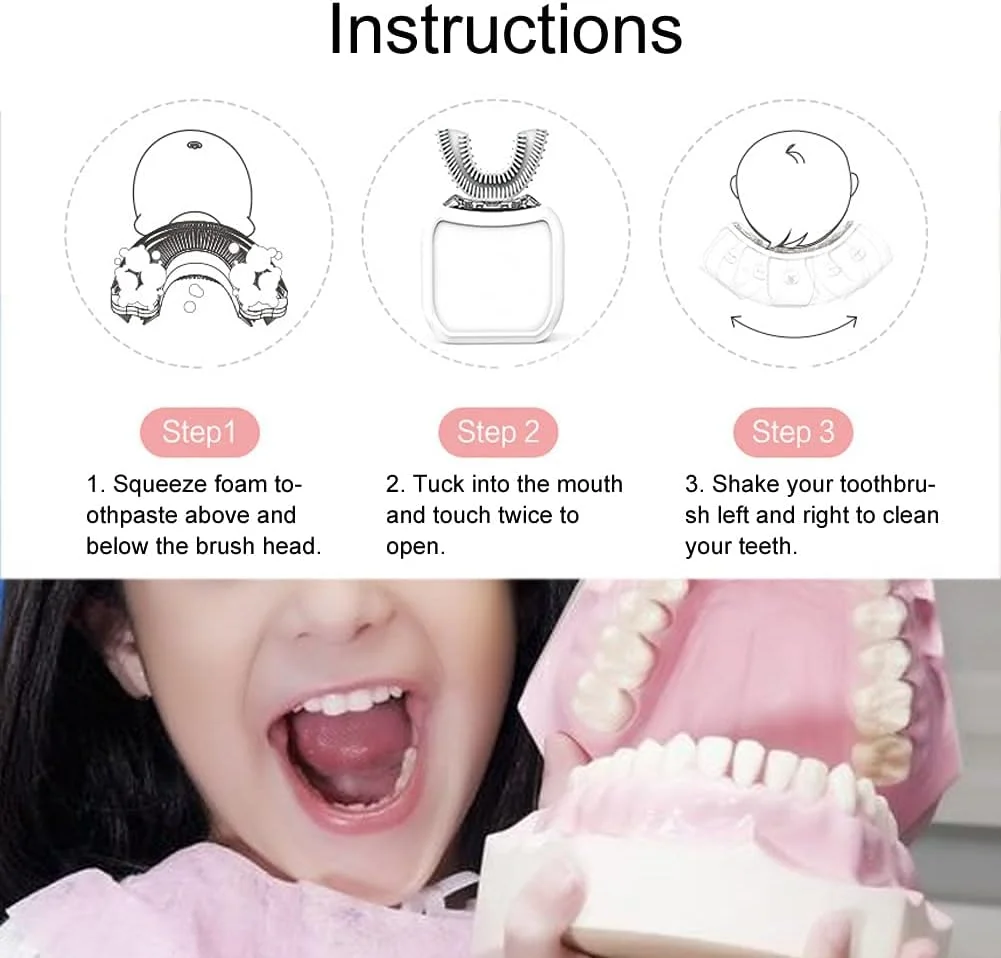 Instructions

Step1

1. Squeeze foam toothpaste above and below the brush head.

Step 2

2. Tuck into the mouth and touch twice to open.

Step 3

3. Shake your toothbrush left and right to clean your teeth.