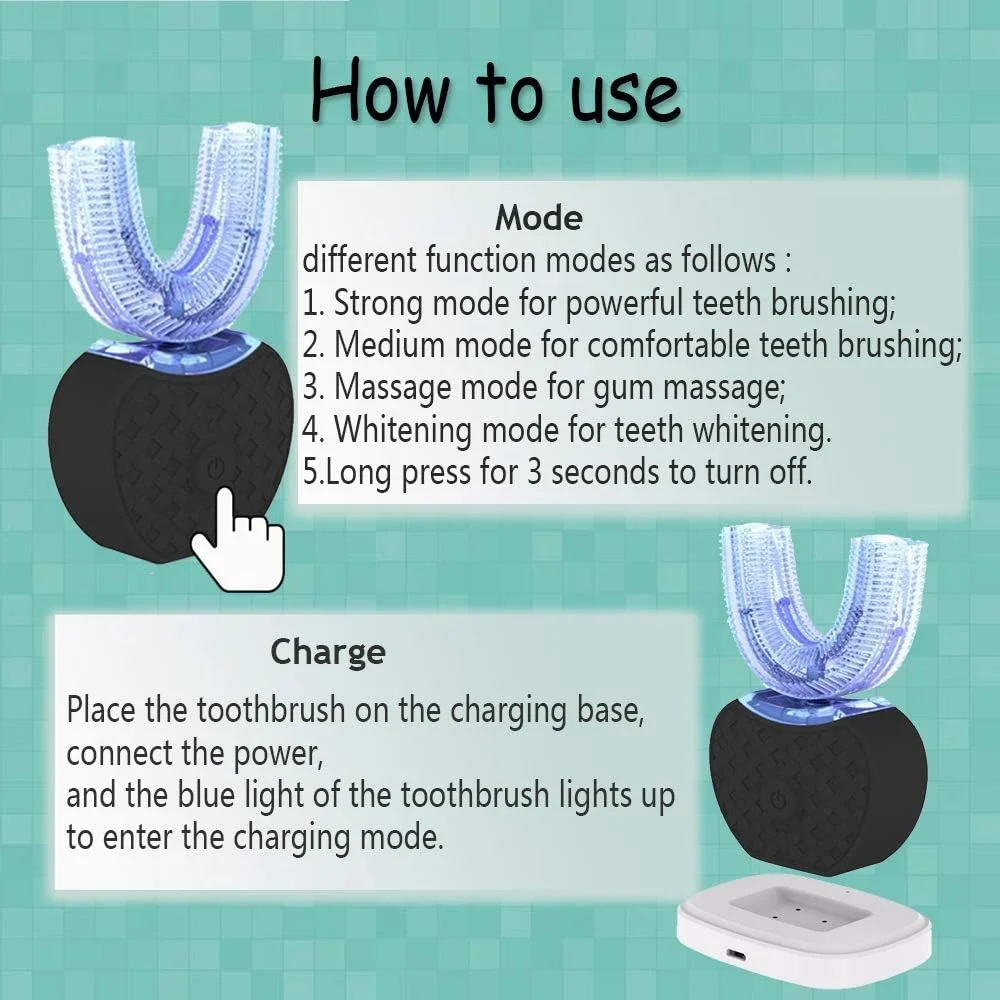 How to use

Mode
different function modes as follows :
1. Strong mode for powerful teeth brushing;
2. Medium mode for comfortable teeth brushing;
3. Massage mode for gum massage;
4. Whitening mode for teeth whitening.
5.Long press for 3 seconds to turn off.

Charge
Place the toothbrush on the charging base, connect the power, and the blue light of the toothbrush lights up to enter the charging mode.