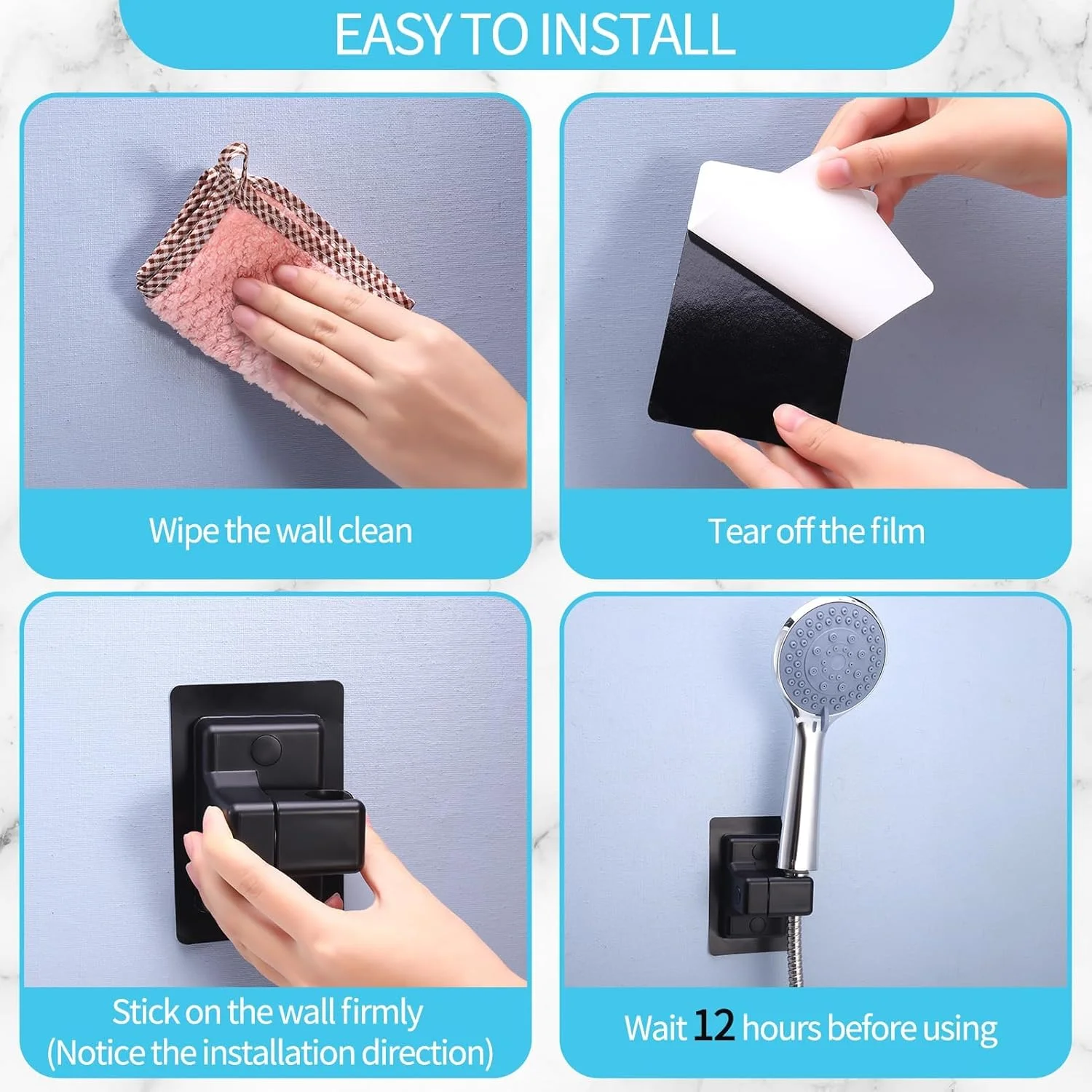 EASY TO INSTALL

Wipe the wall clean

Tear off the film

Stick on the wall firmly
(Notice the installation direction)

Wait 12 hours before using