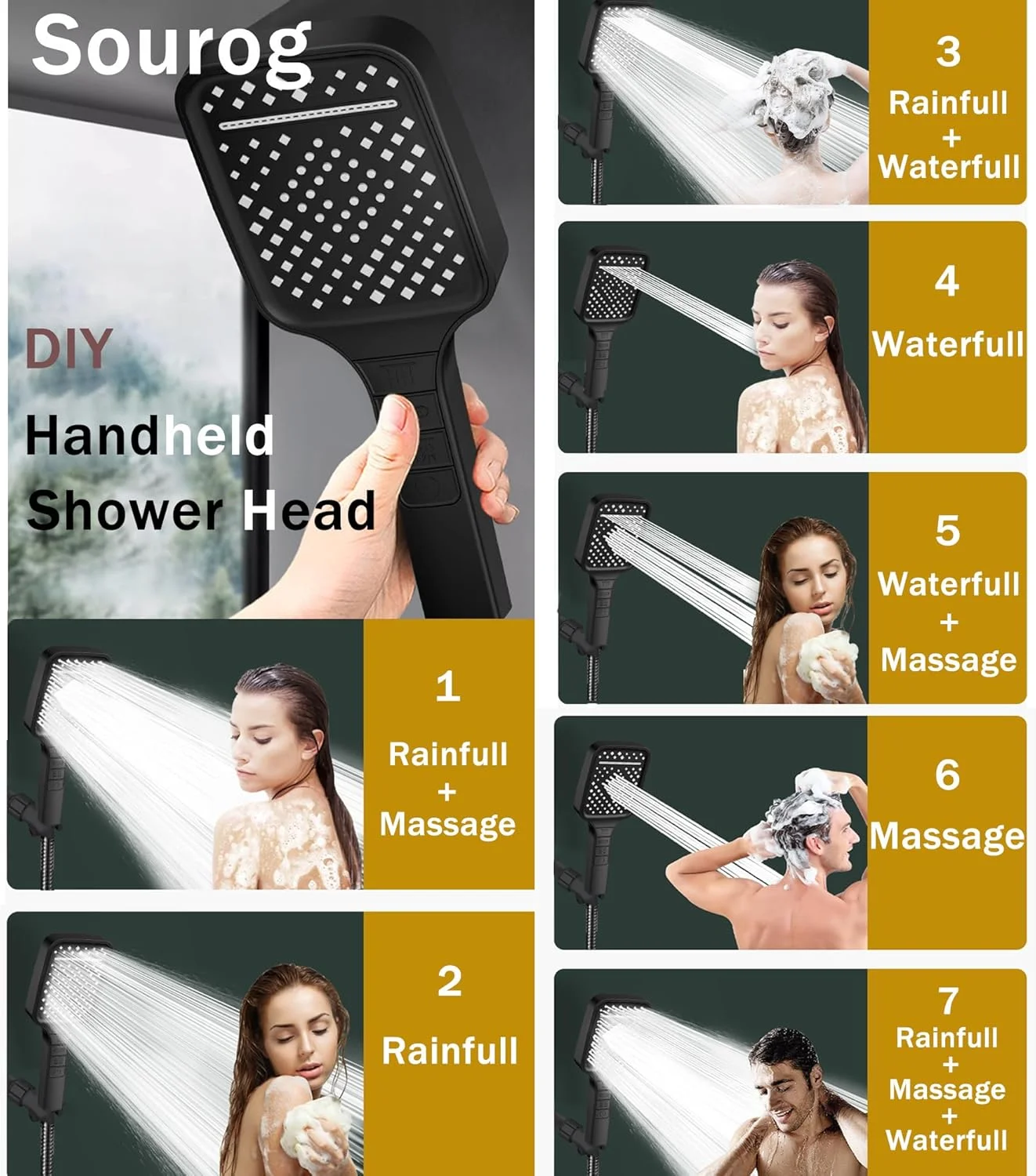 Sourog

DIY

Handheld Shower Head

1
Rainfull
+
Massage

2
Rainfull

3
Rainfull
+
Waterfull

4
Waterfull

5
Waterfull
+
Massage

6
Massage

7
Rainfull
+
Massage
+
Waterfull