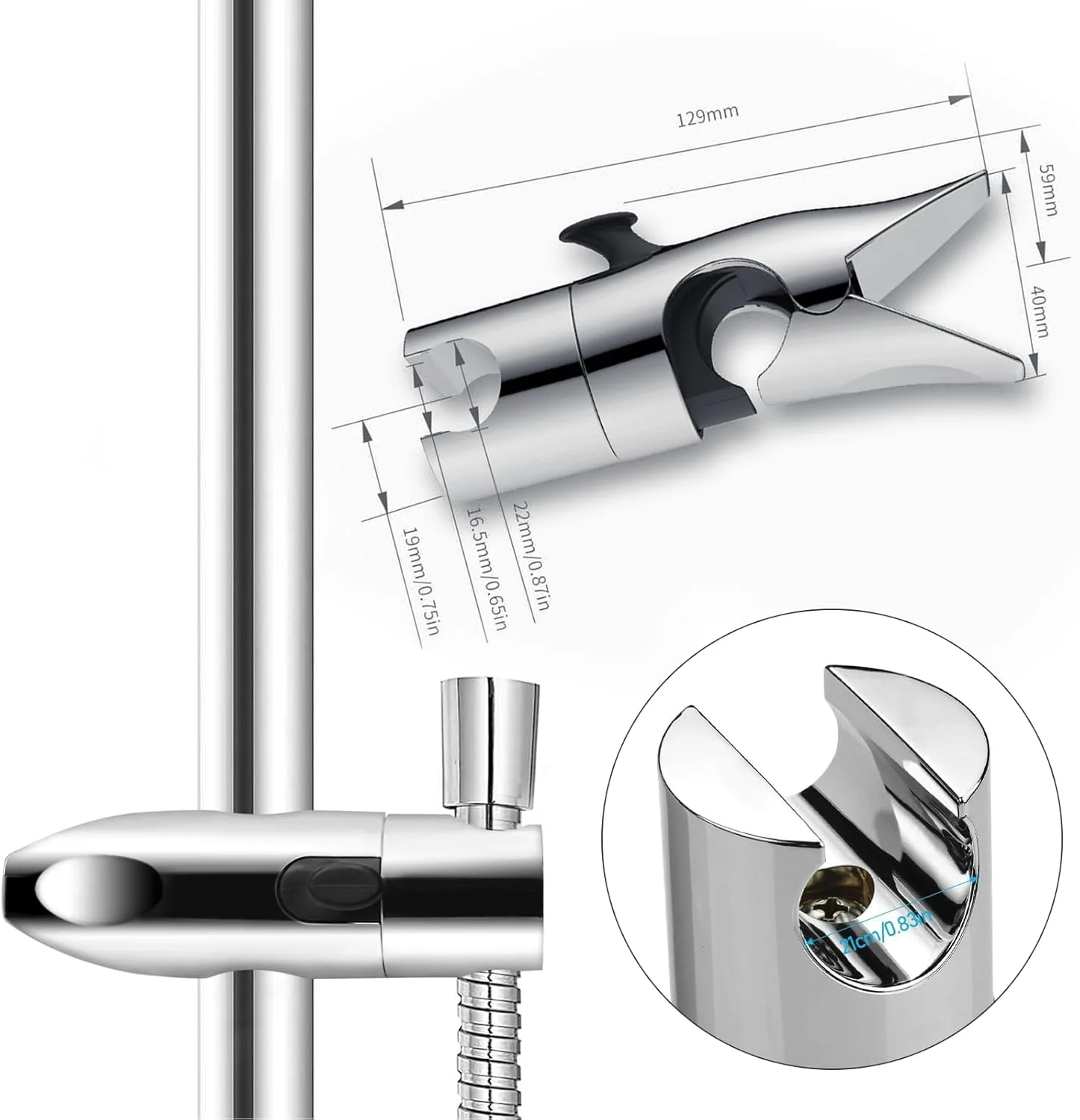 129mm

59mm

40mm

22mm/0.87in

16.5mm/0.65in

19mm/0.75in

21cm/0.83in