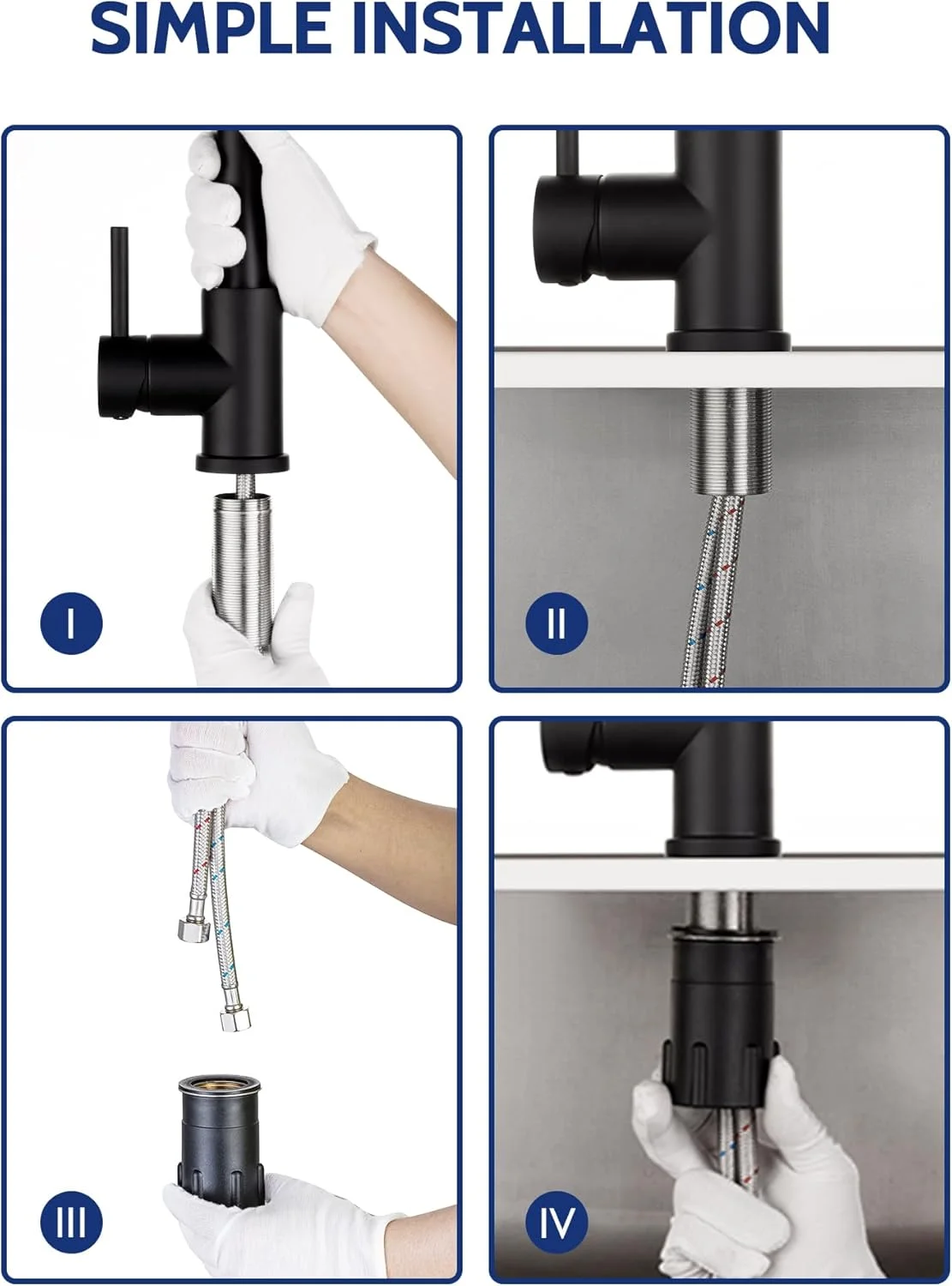 SIMPLE INSTALLATION

I

II

III

IV