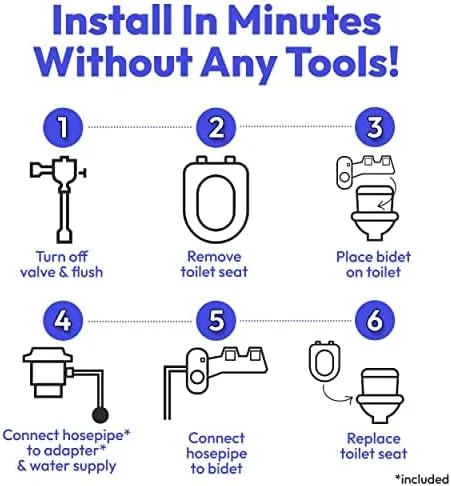 Install In Minutes Without Any Tools!

1
Turn off valve & flush

2
Remove toilet seat

3
Place bidet on toilet

4
Connect hosepipe* to adapter* & water supply

5
Connect hosepipe to bidet

6
Replace toilet seat

*included