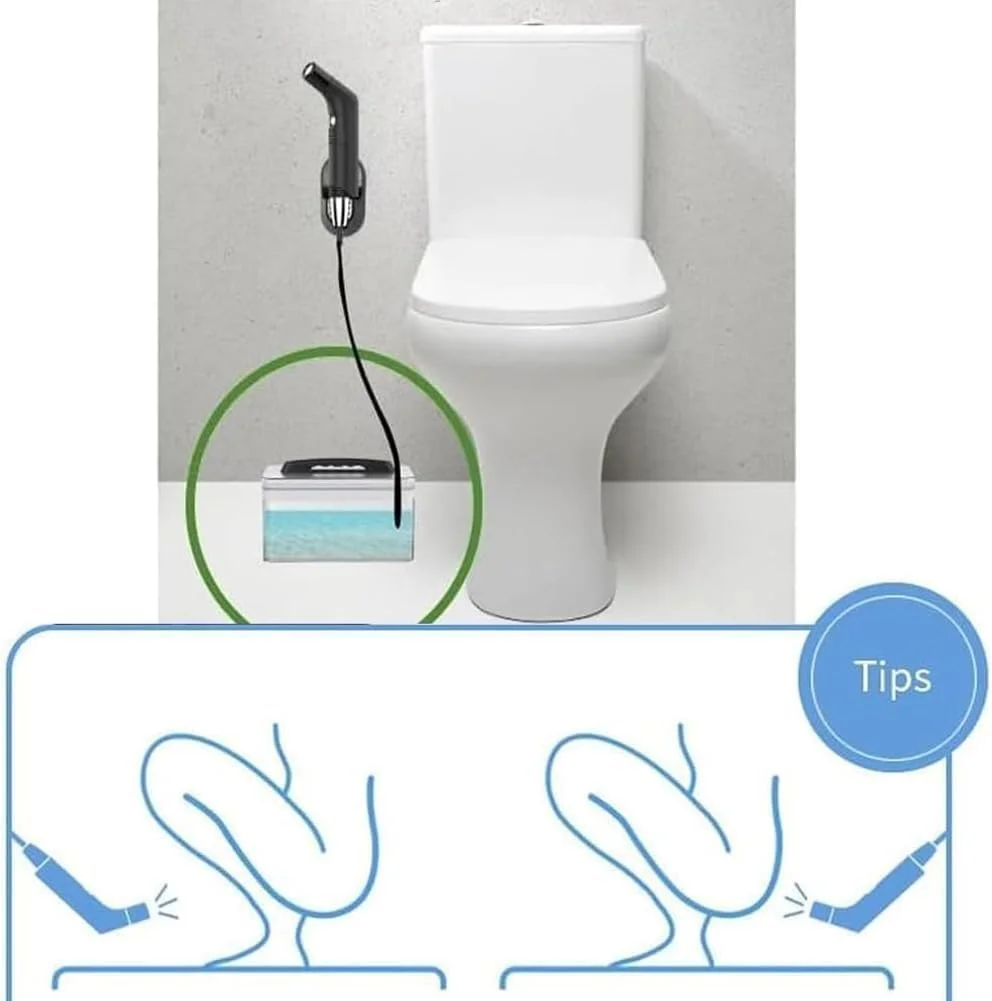 Tips