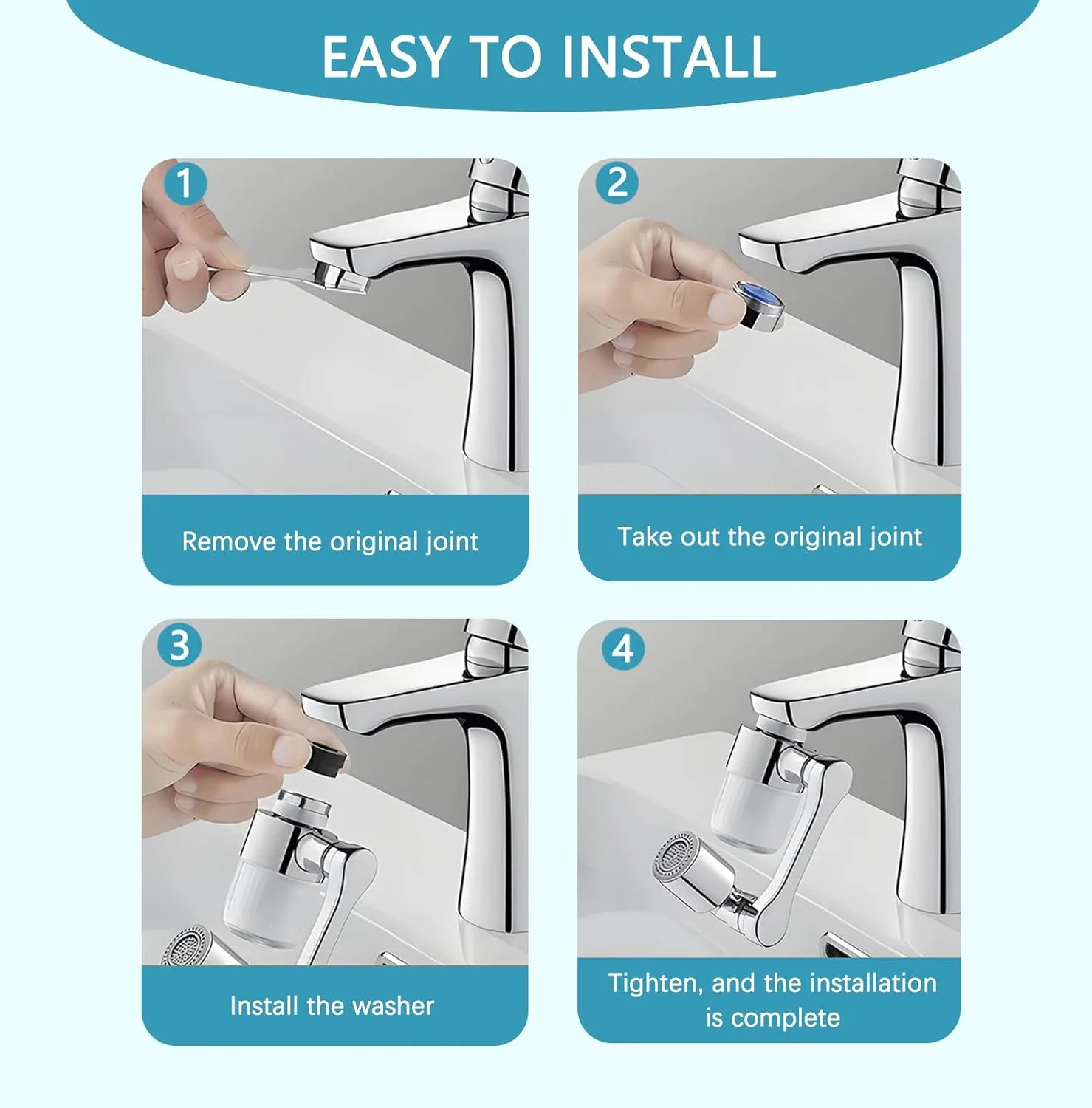 EASY TO INSTALL

1

Remove the original joint

2

Take out the original joint

3

Install the washer

4

Tighten, and the installation is complete