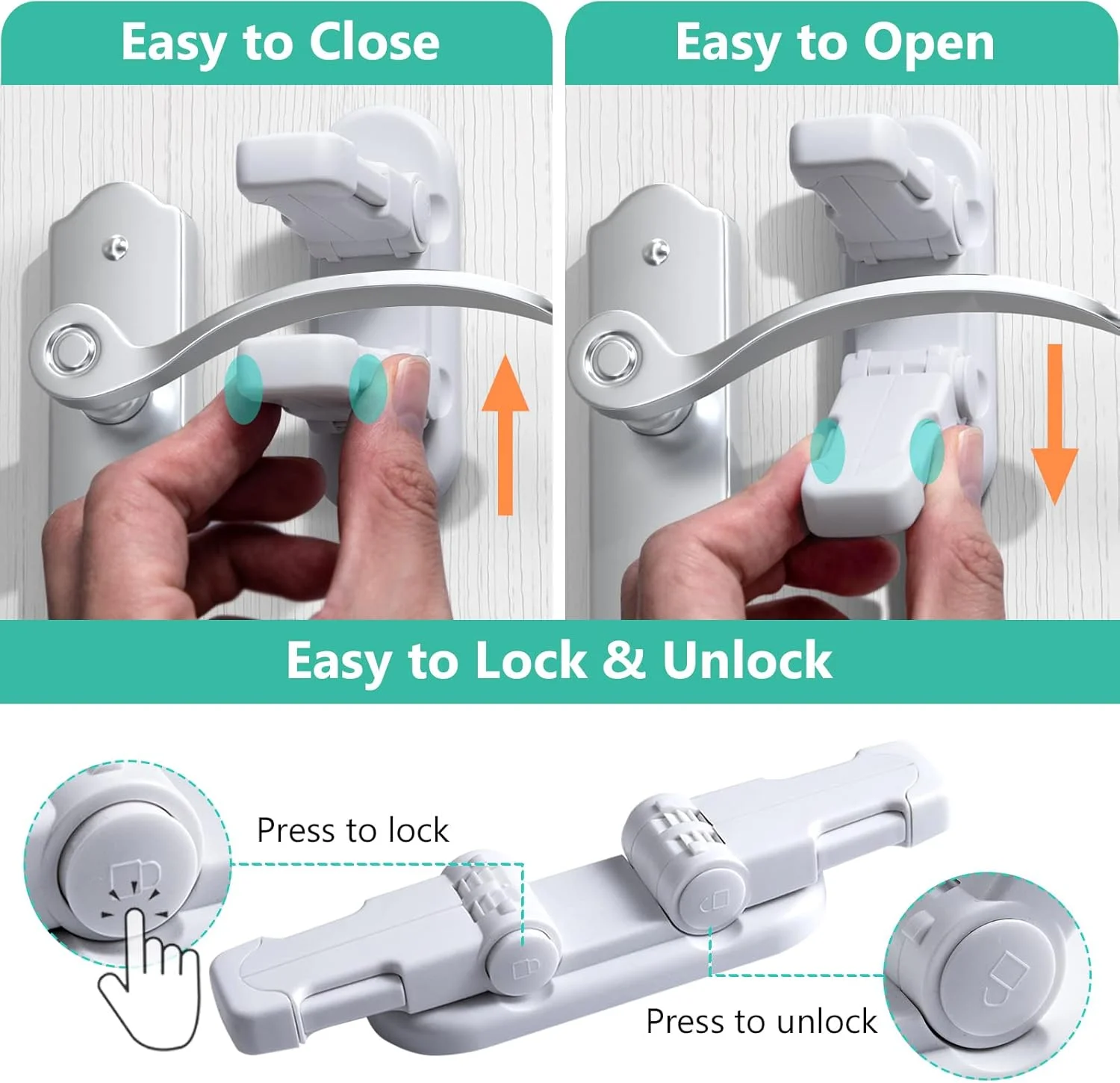 Easy to Close

Easy to Open

Easy to Lock & Unlock

Press to lock

Press to unlock