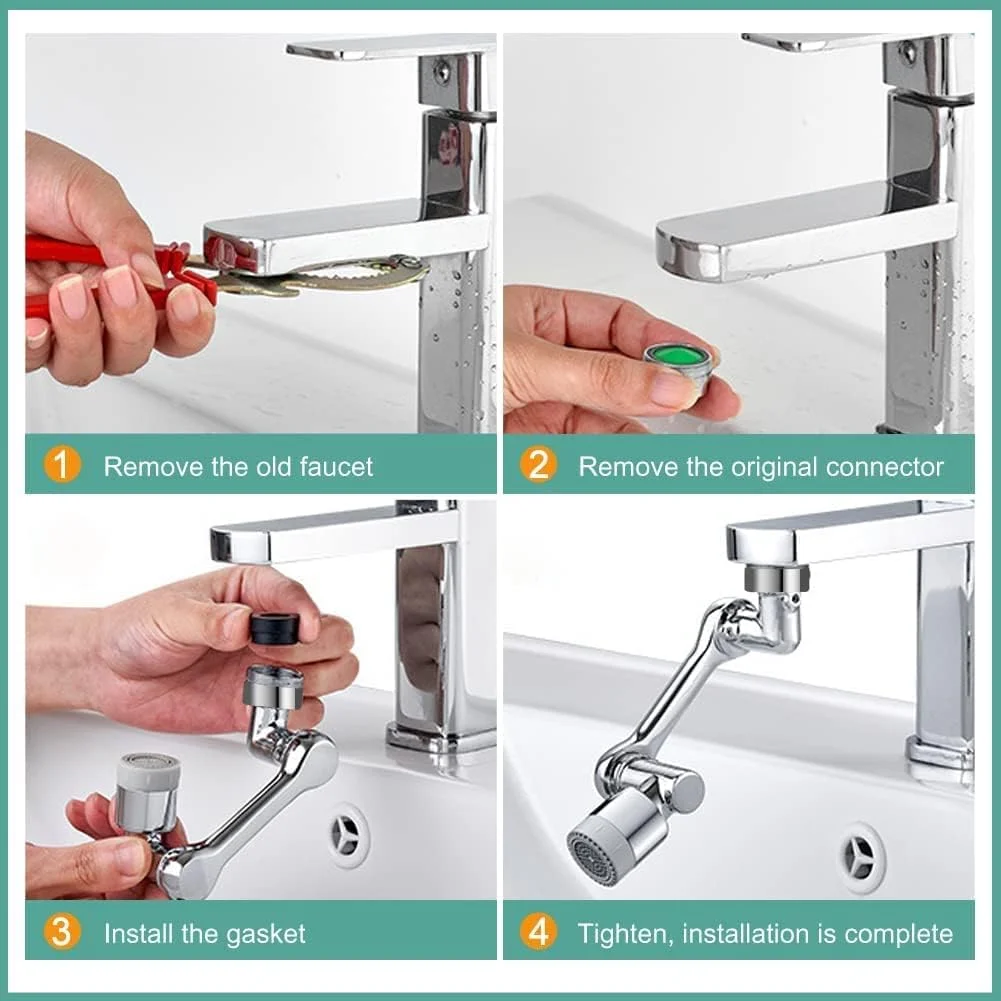 1 Remove the old faucet

2 Remove the original connector

3 Install the gasket

4 Tighten, installation is complete