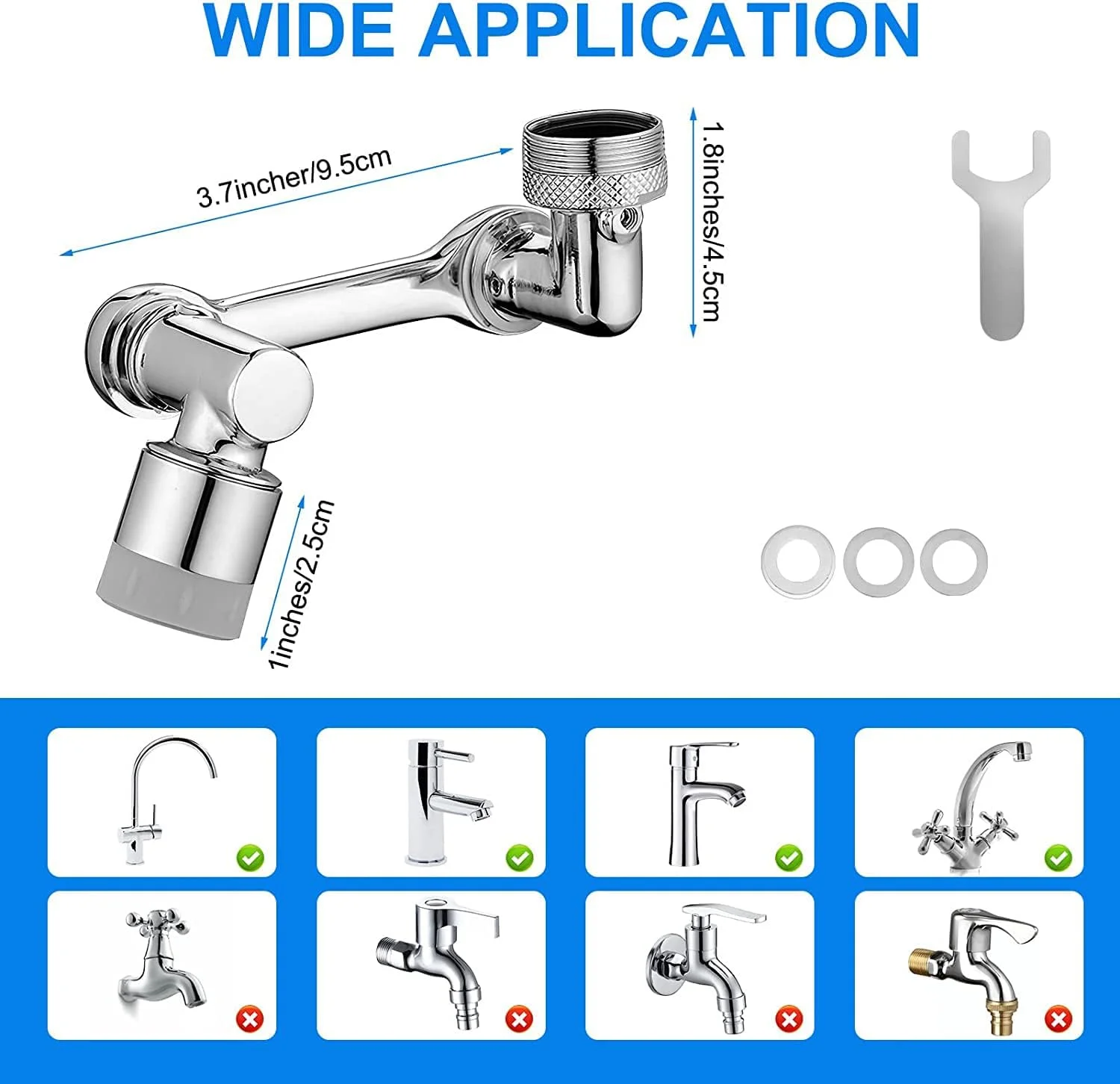 WIDE APPLICATION

3.7incher/9.5cm

1.8inches/4.5cm

1inches/2.5cm