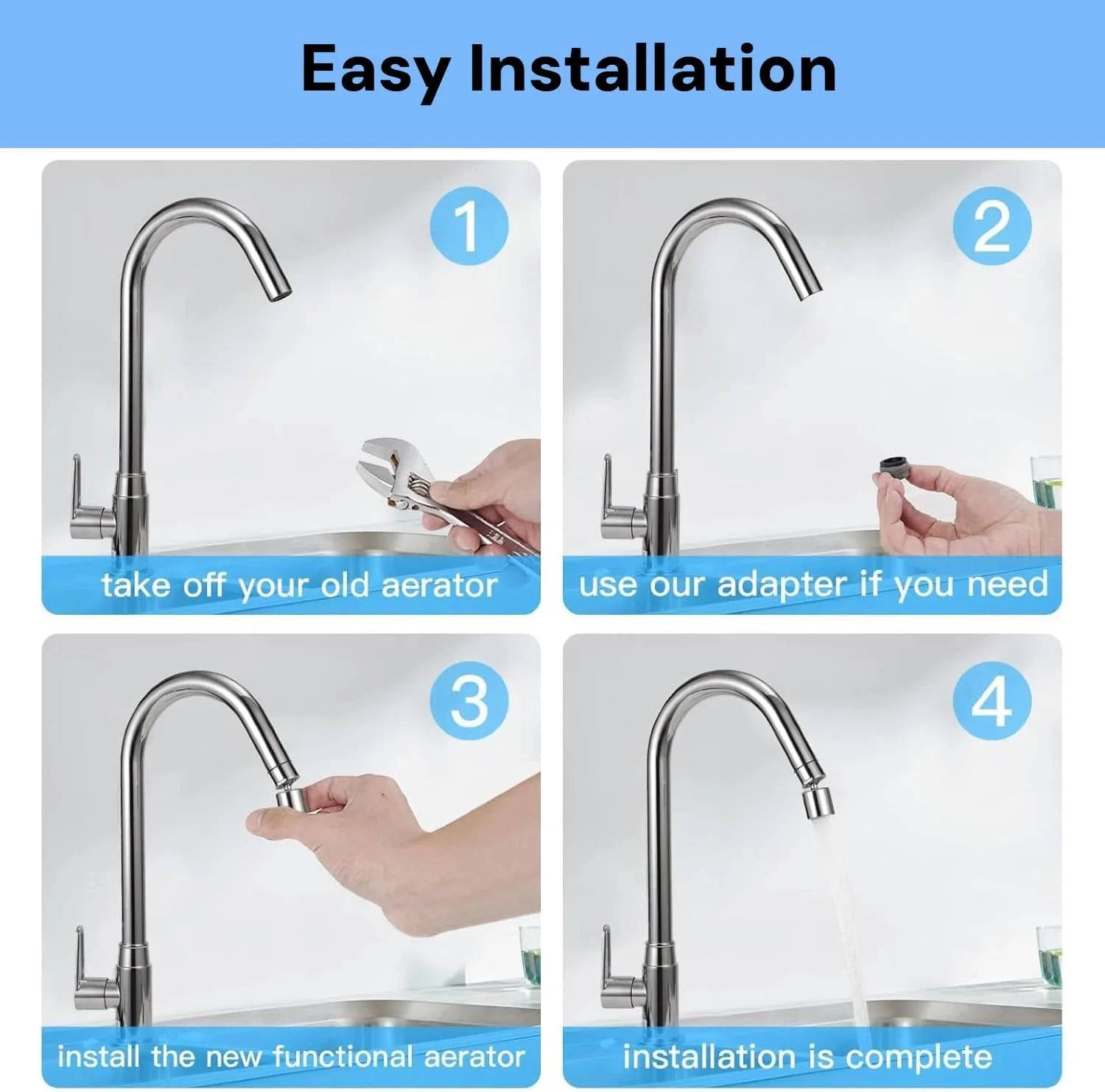 Easy Installation

1

take off your old aerator

2

use our adapter if you need

3

install the new functional aerator

4

installation is complete