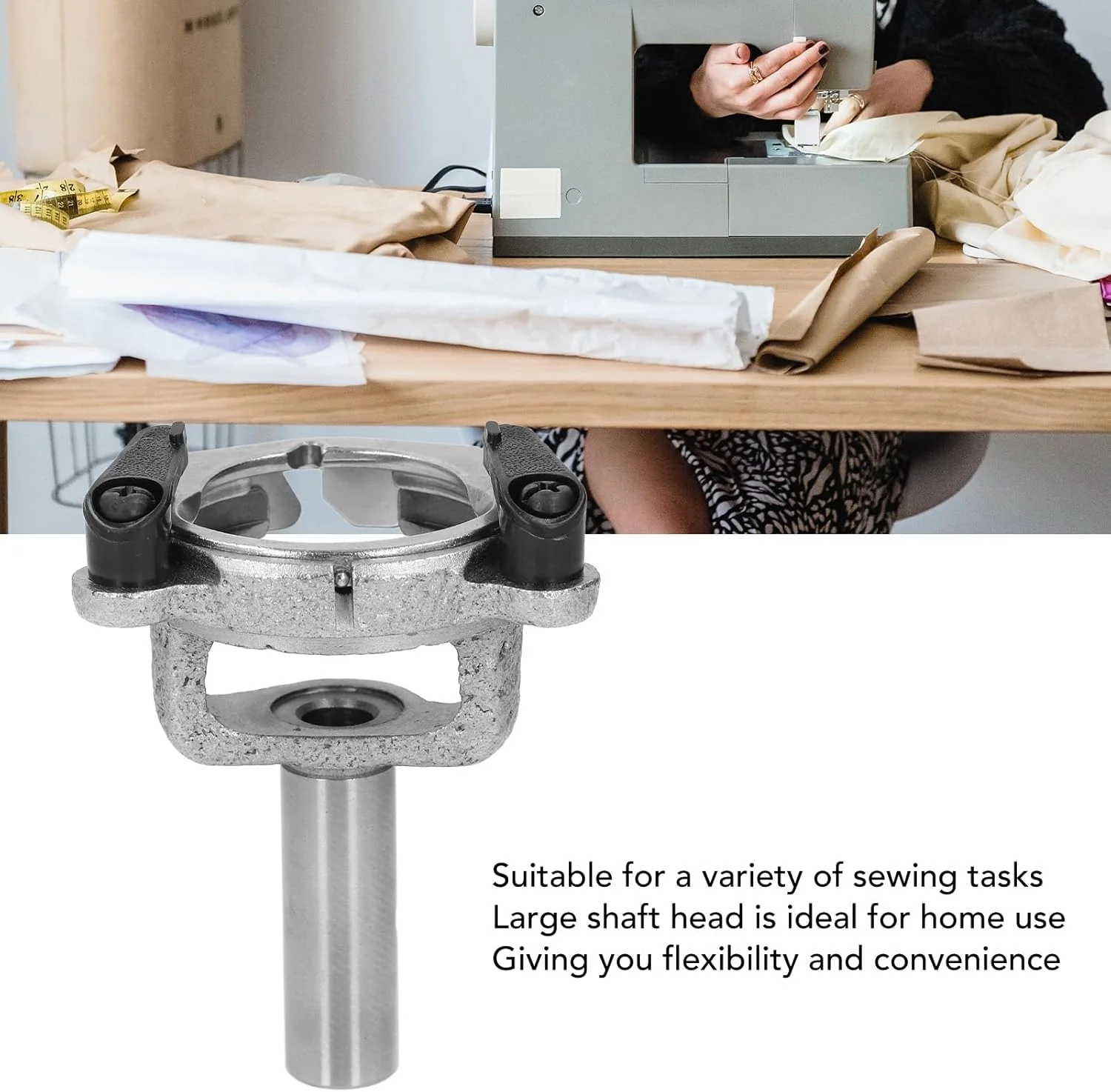 Suitable for a variety of sewing tasks
Large shaft head is ideal for home use
Giving you flexibility and convenience