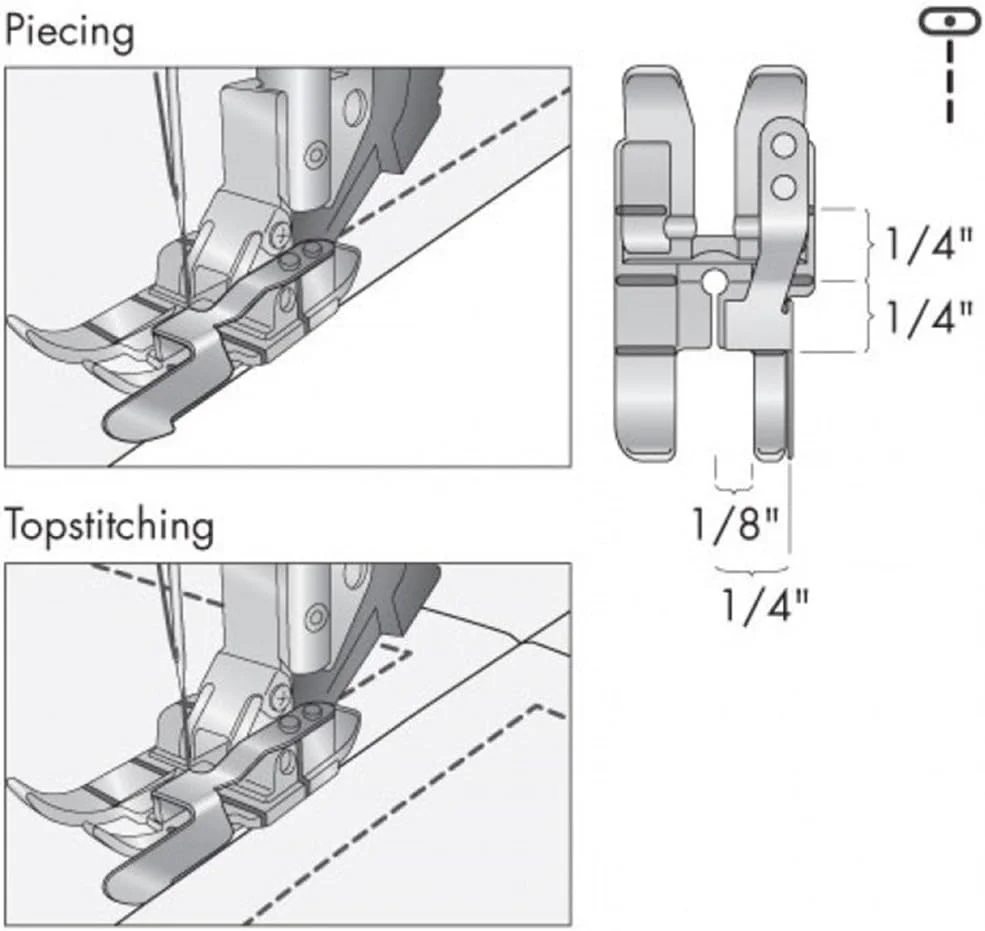 Piecing

Topstitching

1/4"

1/4"

1/8"

1/4"