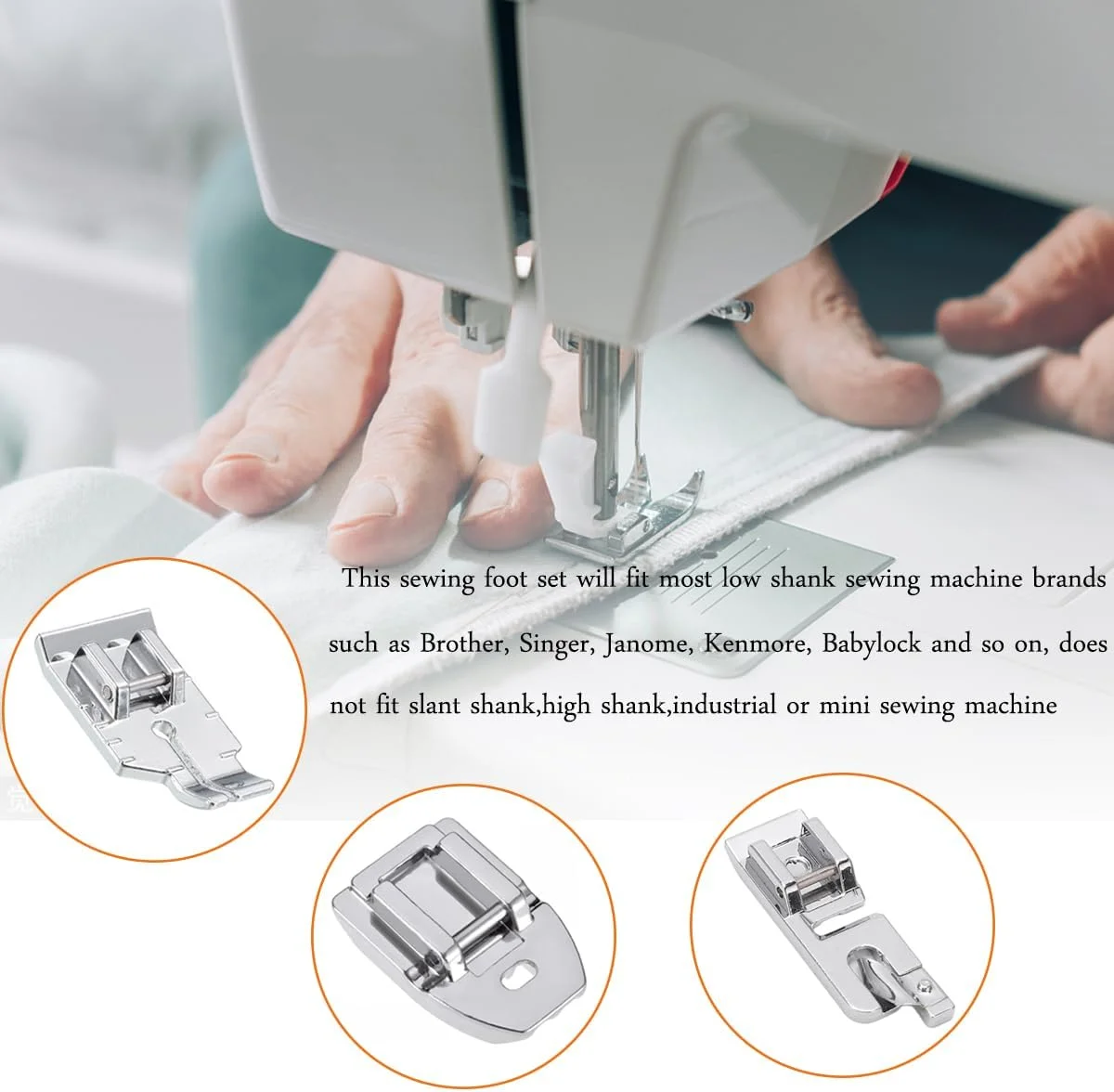 This sewing foot set will fit most low shank sewing machine brands such as Brother, Singer, Janome, Kenmore, Babylock and so on, does not fit slant shank,high shank,industrial or mini sewing machine