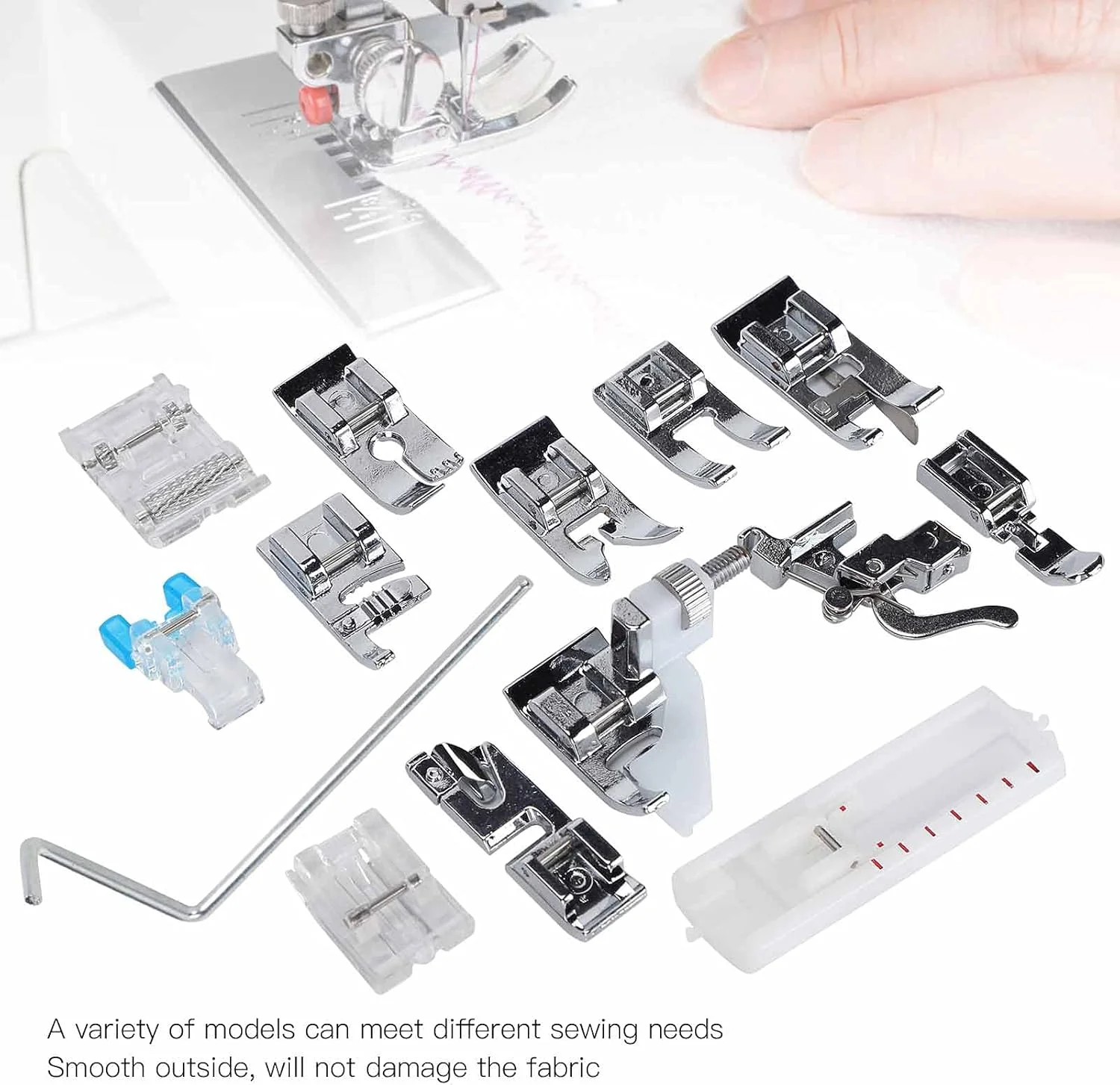 A variety of models can meet different sewing needs
Smooth outside, will not damage the fabric