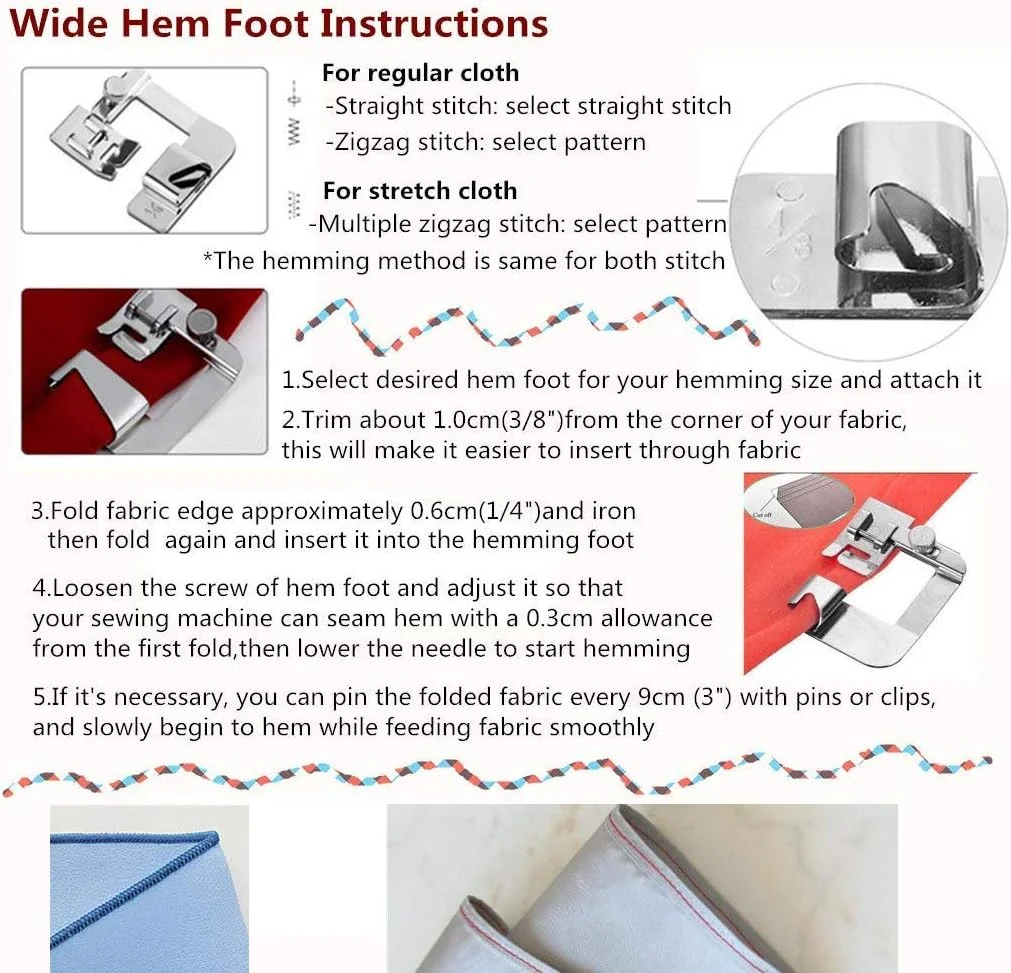 Wide Hem Foot Instructions

For regular cloth
-Straight stitch: select straight stitch
-Zigzag stitch: select pattern

For stretch cloth
-Multiple zigzag stitch: select pattern
*The hemming method is same for both stitch

1/8

1.Select desired hem foot for your hemming size and attach it
2.Trim about 1.0cm(3/8")from the corner of your fabric, this will make it easier to insert through fabric

3.Fold fabric edge approximately 0.6cm(1/4")and iron then fold again and insert it into the hemming foot

Cut off

4.Loosen the screw of hem foot and adjust it so that your sewing machine can seam hem with a 0.3cm allowance from the first fold,then lower the needle to start hemming

5.If it's necessary, you can pin the folded fabric every 9cm (3") with pins or clips, and slowly begin to hem while feeding fabric smoothly