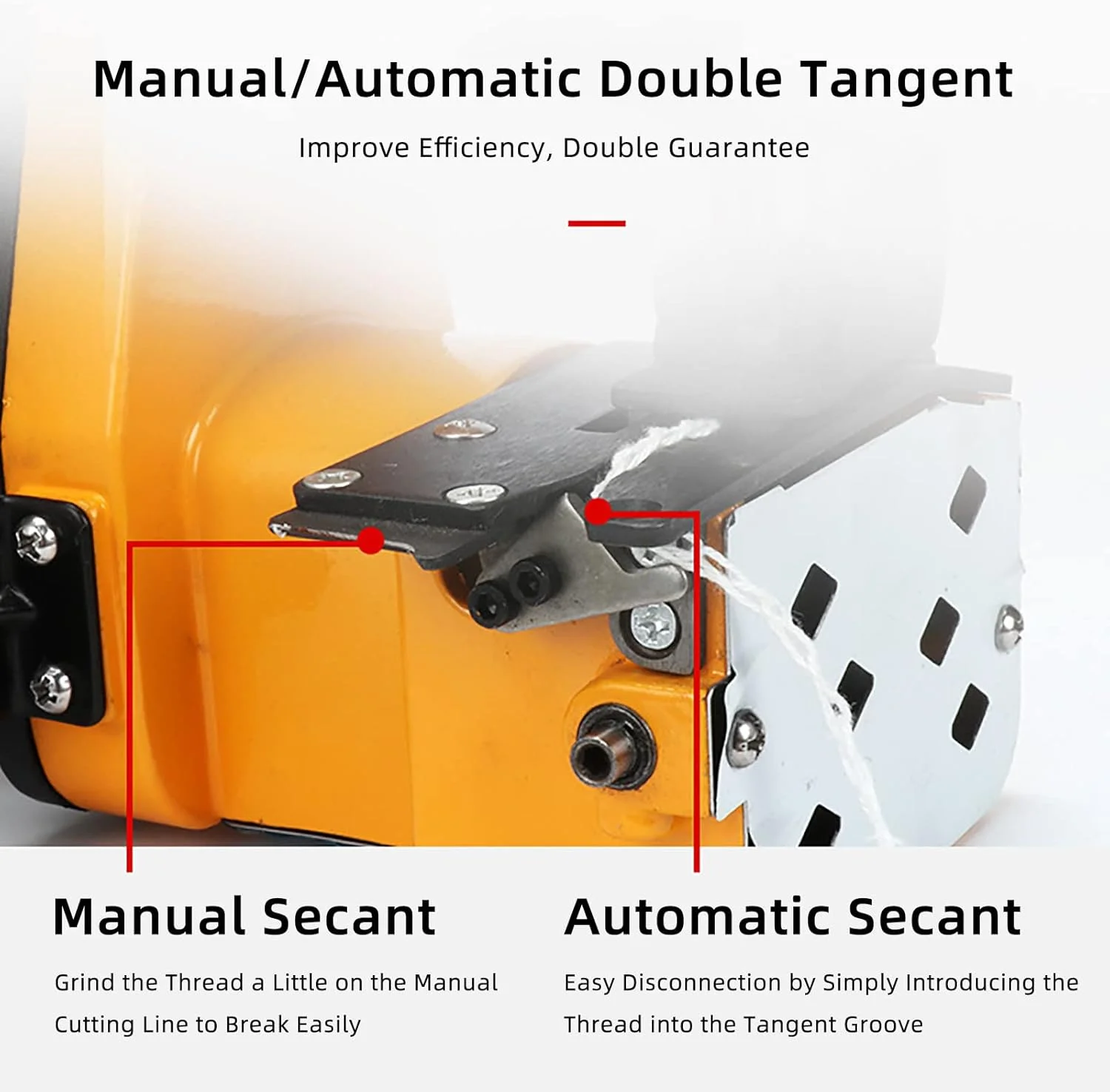 Manual/Automatic Double Tangent

Improve Efficiency, Double Guarantee

Manual Secant

Grind the Thread a Little on the Manual Cutting Line to Break Easily

Automatic Secant

Easy Disconnection by Simply Introducing the Thread into the Tangent Groove