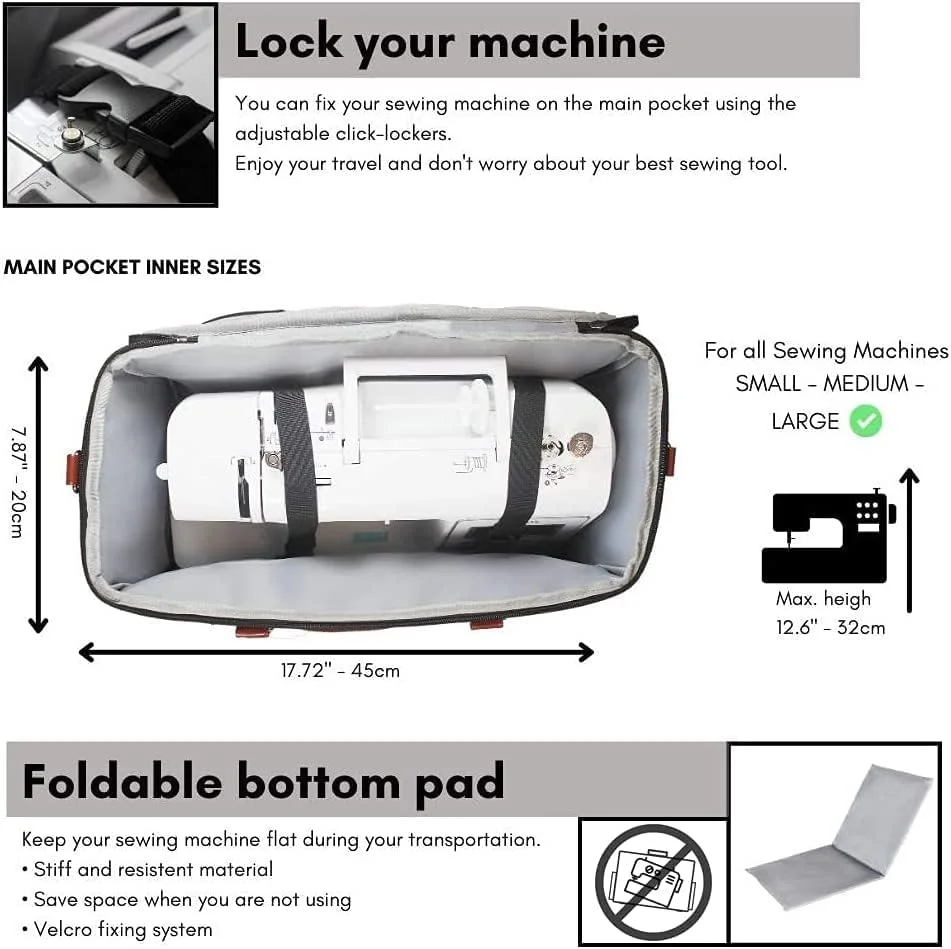 Lock your machine

You can fix your sewing machine on the main pocket using the adjustable click-lockers.
Enjoy your travel and don't worry about your best sewing tool.

MAIN POCKET INNER SIZES

7.87" - 20cm

17.72" - 45cm

For all Sewing Machines SMALL - MEDIUM - LARGE

Max. heigh 12.6" - 32cm

Foldable bottom pad

Keep your sewing machine flat during your transportation.
• Stiff and resistent material
• Save space when you are not using
• Velcro fixing system