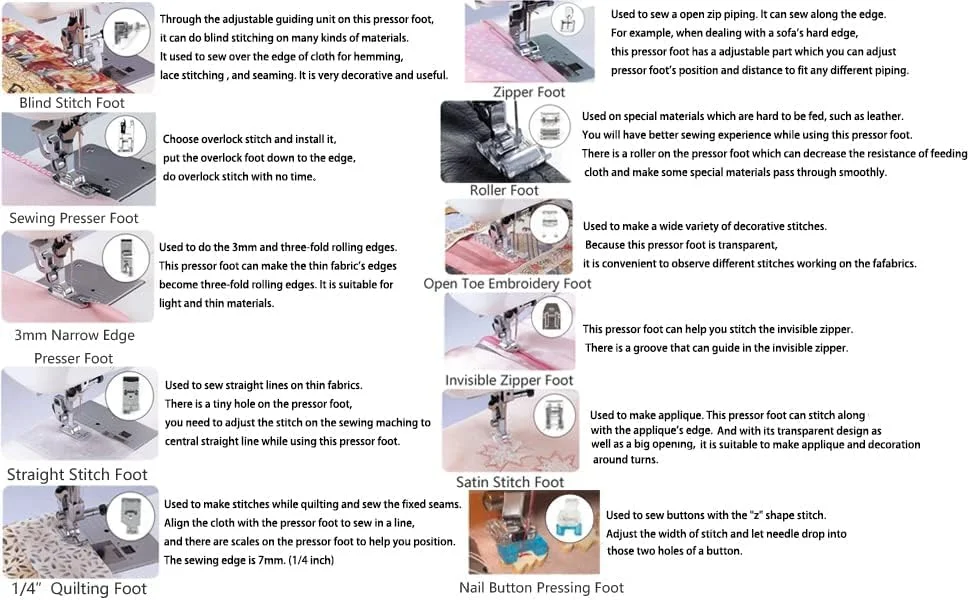 Through the adjustable guiding unit on this pressor foot, it can do blind stitching on many kinds of materials. It used to sew over the edge of cloth for hemming, lace stitching , and seaming. It is very decorative and useful.

Blind Stitch Foot

Choose overlock stitch and install it, put the overlock foot down to the edge, do overlock stitch with no time.

Sewing Presser Foot

Used to do the 3mm and three-fold rolling edges. This pressor foot can make the thin fabric's edges become three-fold rolling edges. It is suitable for light and thin materials.

3mm Narrow Edge Presser Foot

Used to sew straight lines on thin fabrics. There is a tiny hole on the pressor foot, you need to adjust the stitch on the sewing maching to central straight line while using this pressor foot.

Straight Stitch Foot

Used to make stitches while quilting and sew the fixed seams. Align the cloth with the pressor foot to sew in a line, and there are scales on the pressor foot to help you position. The sewing edge is 7mm. (1/4 inch)

1/4" Quilting Foot

Used to sew a open zip piping. It can sew along the edge. For example, when dealing with a sofa's hard edge, this pressor foot has a adjustable part which you can adjust pressor foot's position and distance to fit any different piping.

Zipper Foot

Used on special materials which are hard to be fed, such as leather. You will have better sewing experience while using this pressor foot. There is a roller on the pressor foot which can decrease the resistance of feeding cloth and make some special materials pass through smoothly.

Roller Foot

Used to make a wide variety of decorative stitches. Because this pressor foot is transparent, it is convenient to observe different stitches working on the fafabrics.

Open Toe Embroidery Foot

This pressor foot can help you stitch the invisible zipper. There is a groove that can guide in the invisible zipper.

Invisible Zipper Foot

Used to make applique. This pressor foot can stitch along with the applique's edge. And with its transparent design as well as a big opening, it is suitable to make applique and decoration around turns.

Satin Stitch Foot

Used to sew buttons with the "z" shape stitch. Adjust the width of stitch and let needle drop into those two holes of a button.

Nail Button Pressing Foot