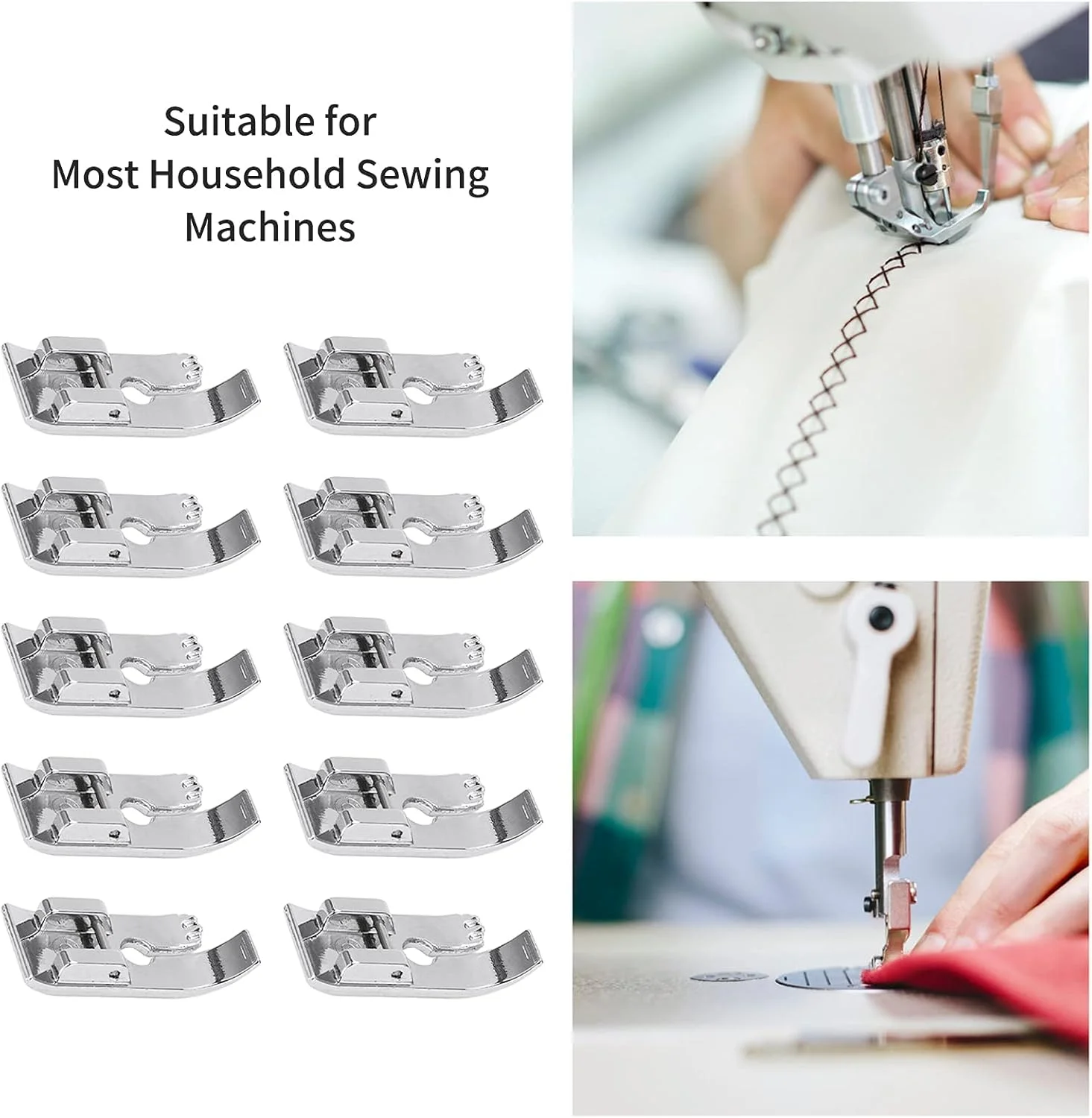 Suitable for
Most Household Sewing
Machines