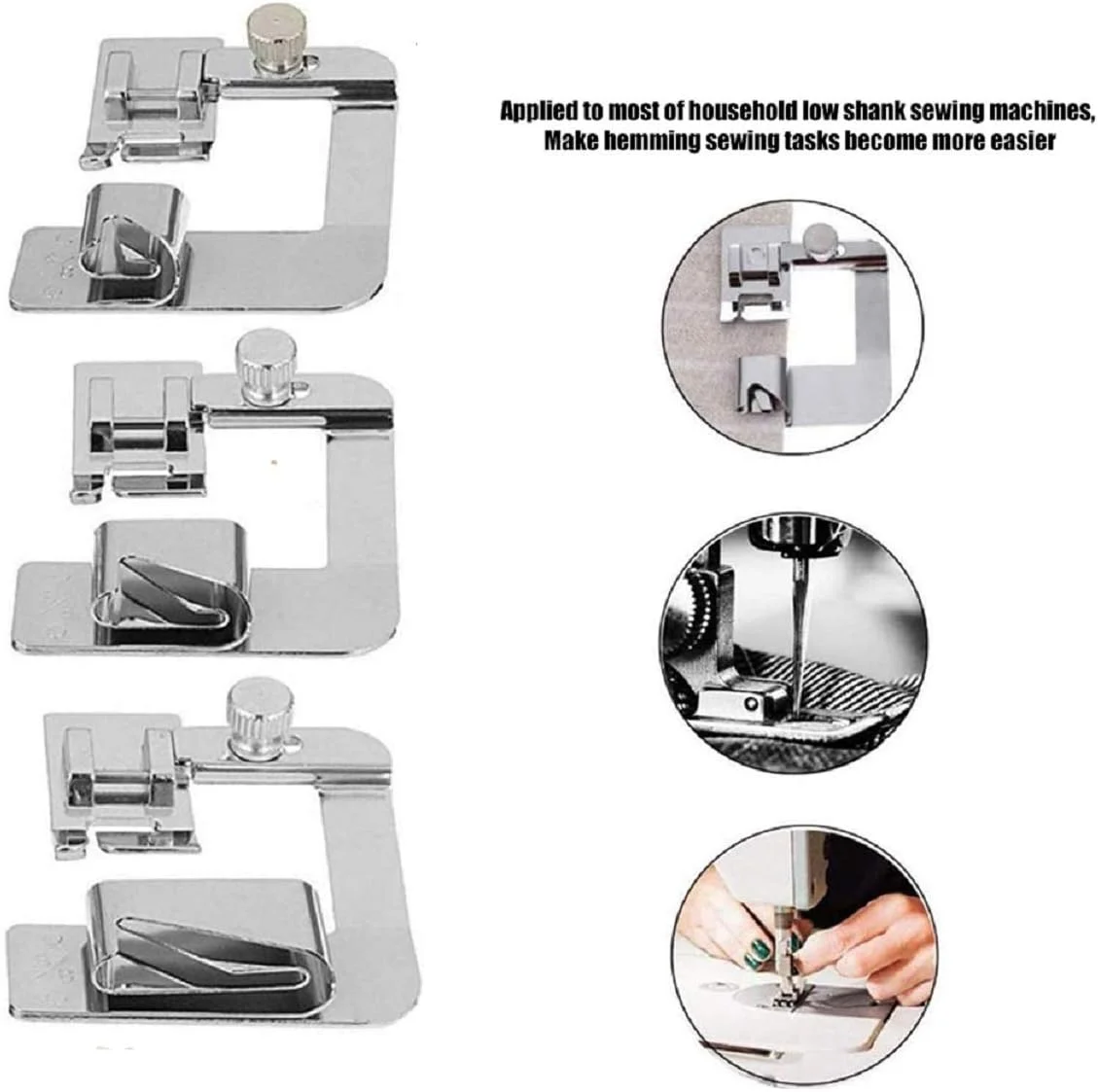 Applied to most of household low shank sewing machines,
Make hemming sewing tasks become more easier