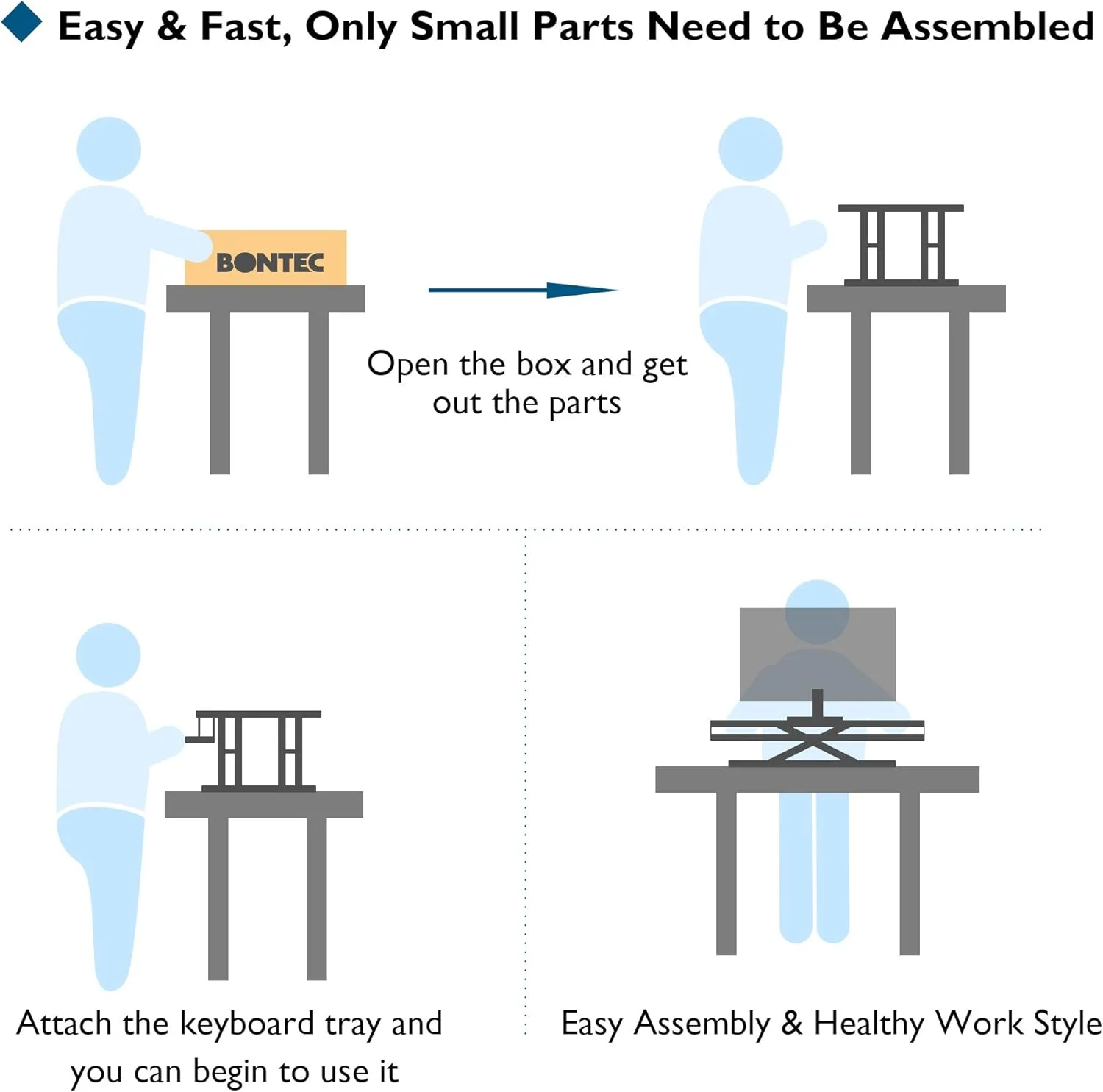 Easy & Fast, Only Small Parts Need to Be Assembled

BONTEC

Open the box and get out the parts

Attach the keyboard tray and you can begin to use it

Easy Assembly & Healthy Work Style