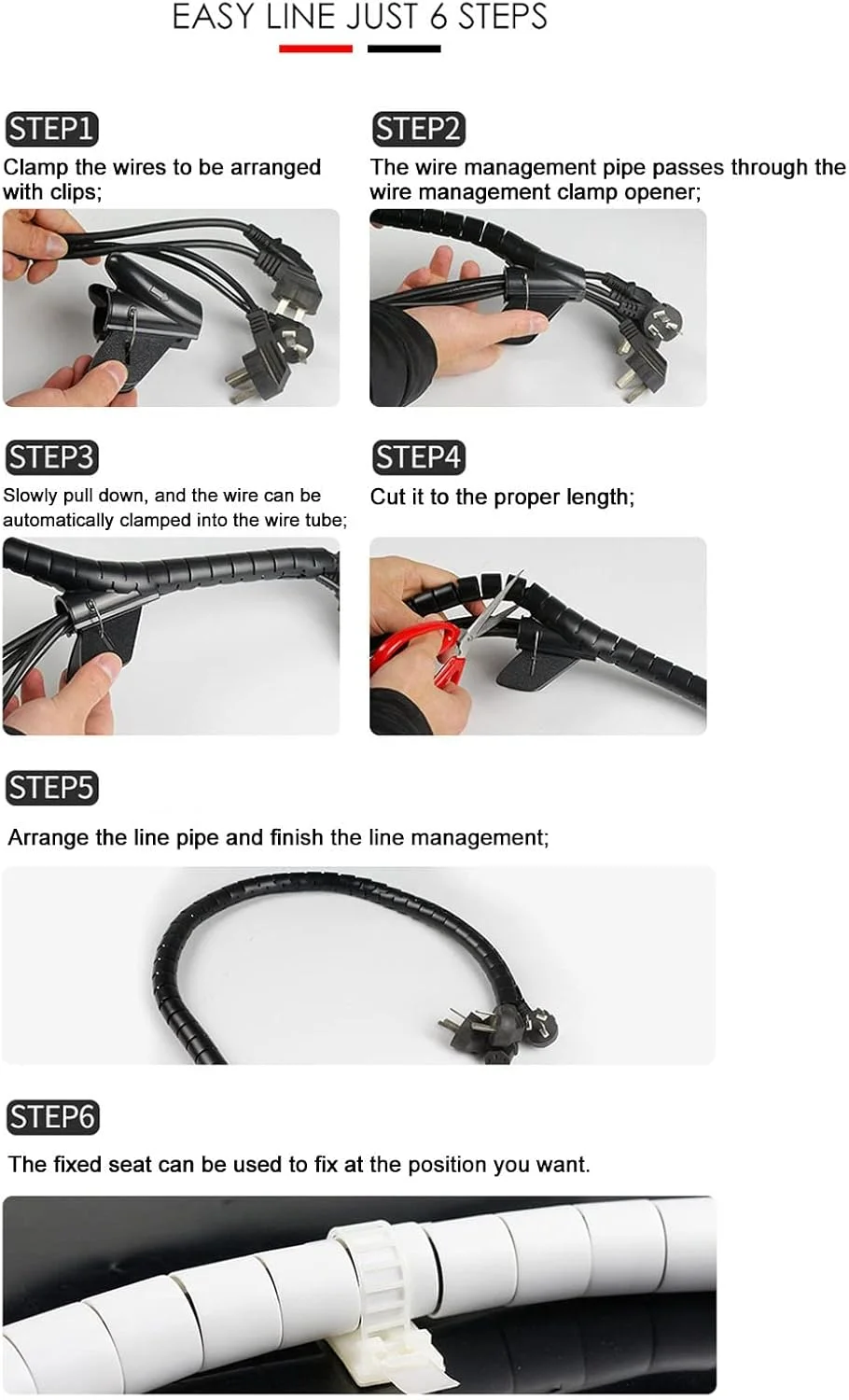 EASY LINE JUST 6 STEPS

STEP1

Clamp the wires to be arranged with clips;

STEP2

The wire management pipe passes through the wire management clamp opener;

STEP3

Slowly pull down, and the wire can be automatically clamped into the wire tube;

STEP4

Cut it to the proper length;

STEP5

Arrange the line pipe and finish the line management;

STEP6

The fixed seat can be used to fix at the position you want.