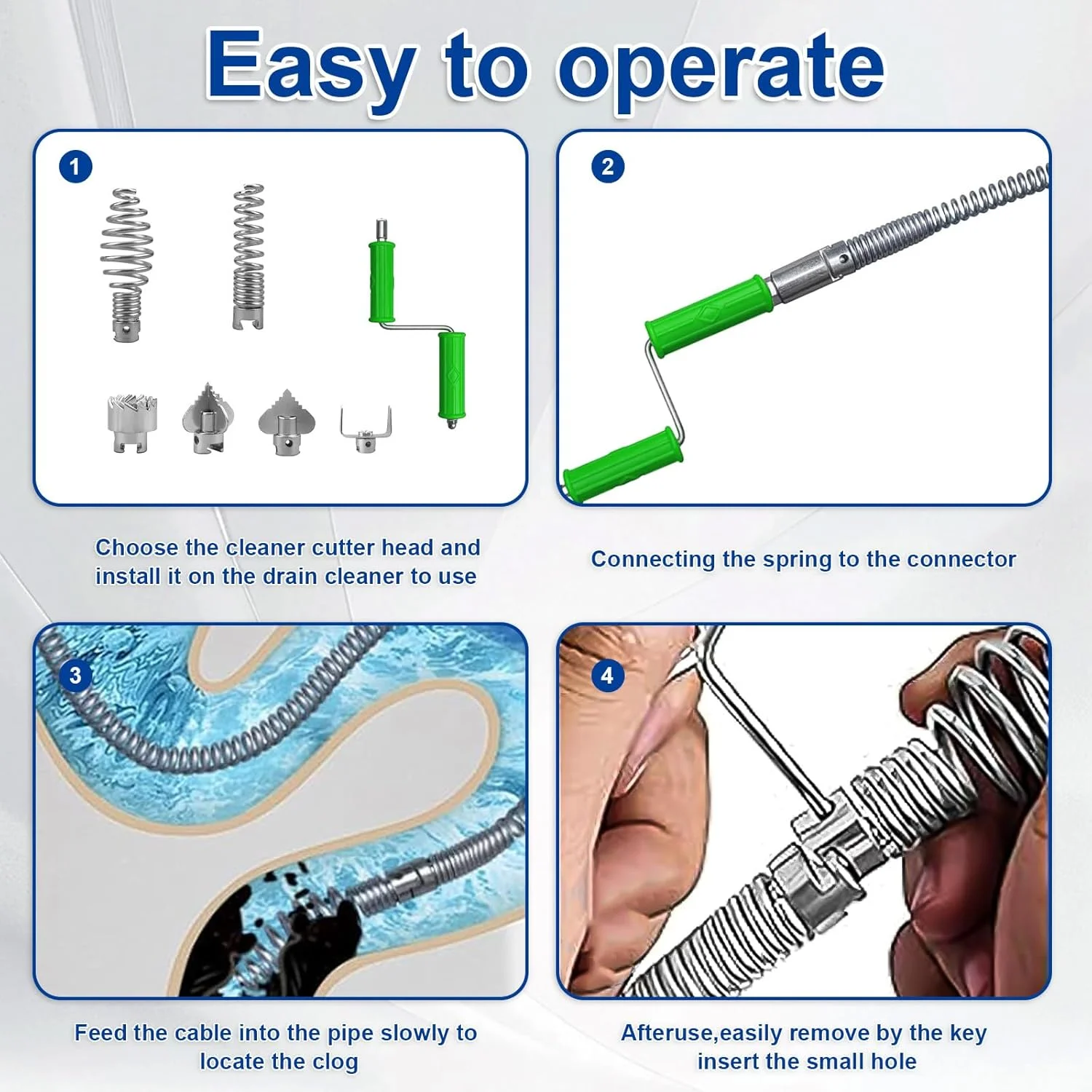 Easy to operate

1

Choose the cleaner cutter head and install it on the drain cleaner to use

2

Connecting the spring to the connector

3

Feed the cable into the pipe slowly to locate the clog

4

Afteruse,easily remove by the key insert the small hole