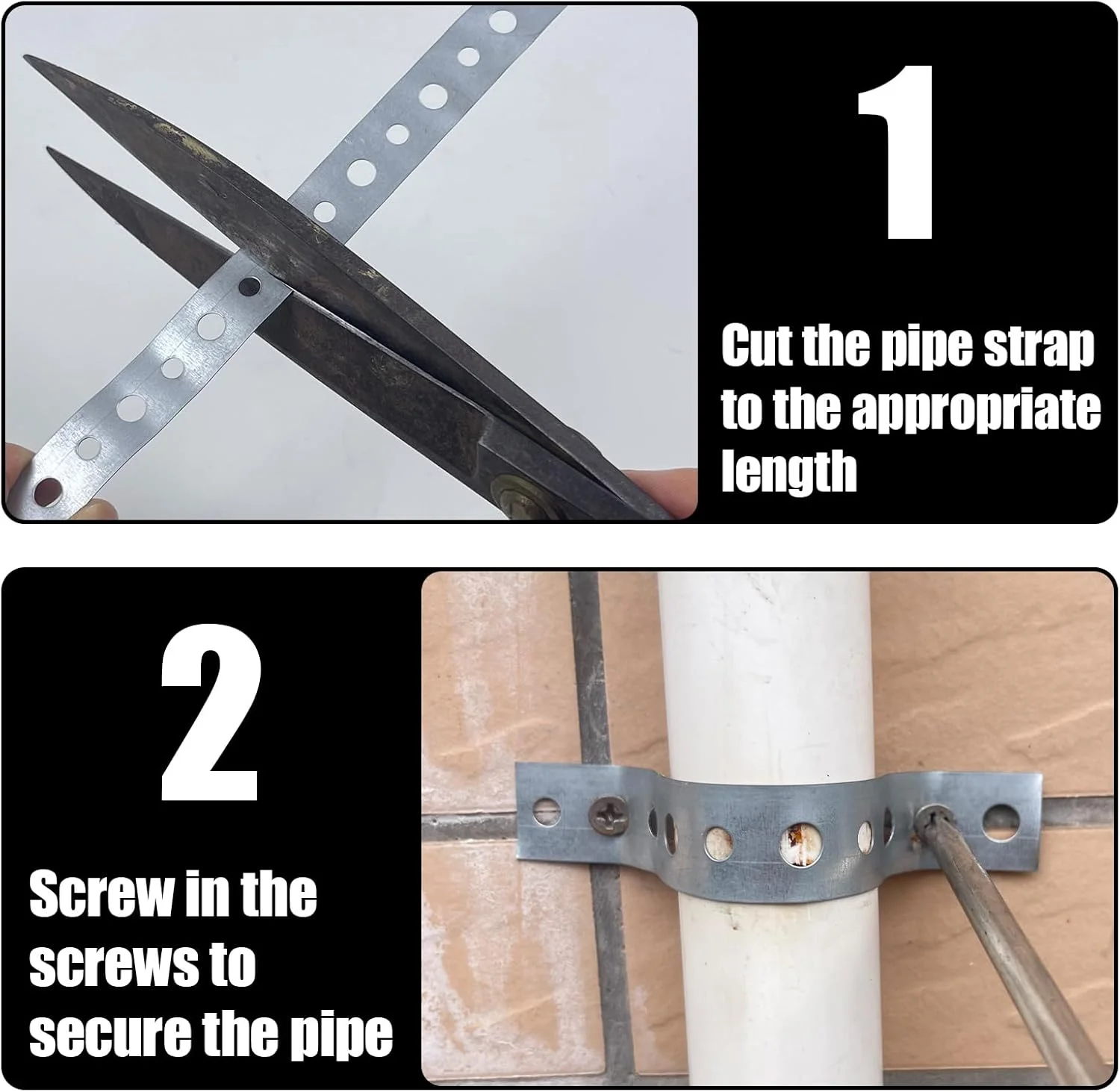 1

Cut the pipe strap to the appropriate length

2

Screw in the screws to secure the pipe