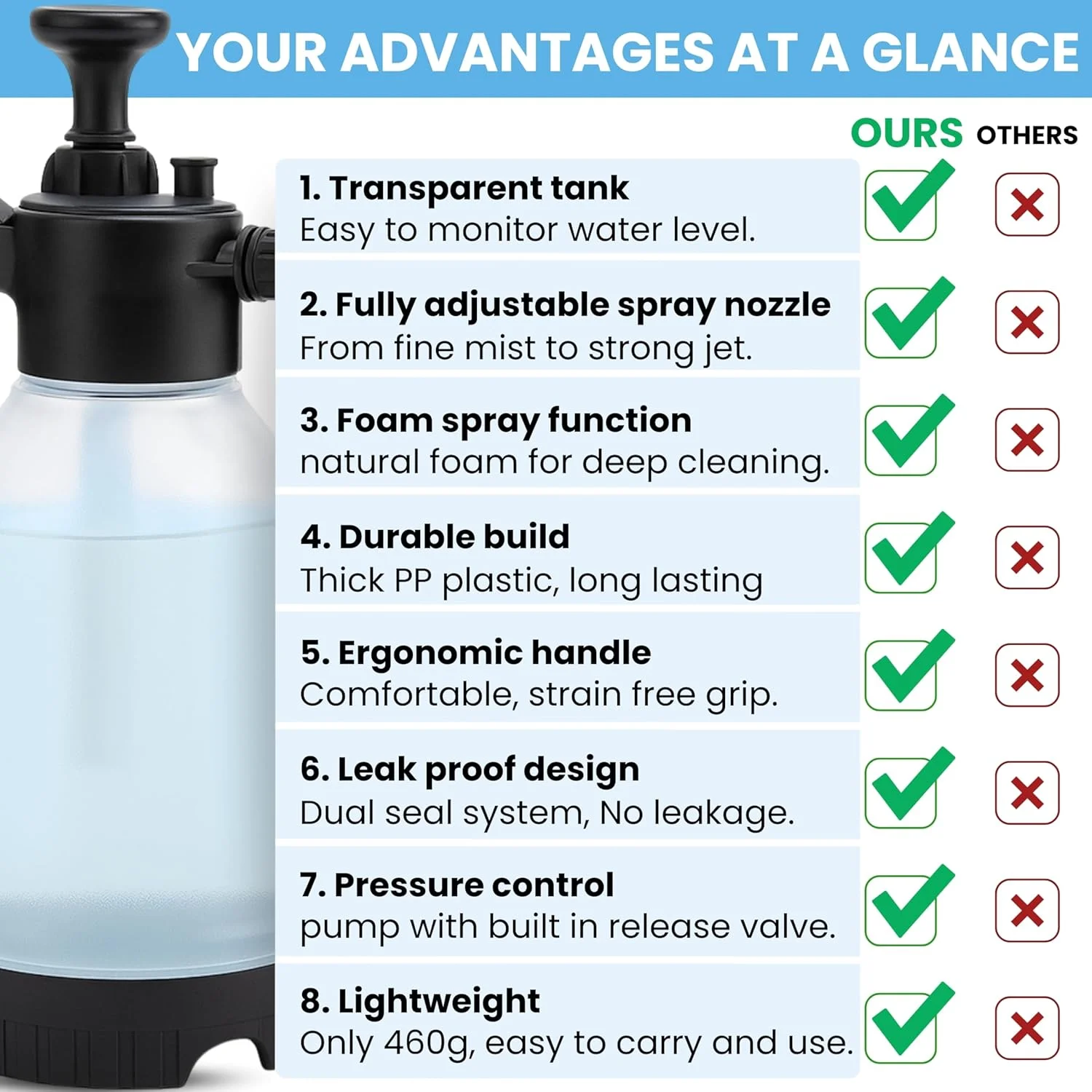 YOUR ADVANTAGES AT A GLANCE

OURS OTHERS

1. Transparent tank
Easy to monitor water level.

2. Fully adjustable spray nozzle
From fine mist to strong jet.

3. Foam spray function
natural foam for deep cleaning.

4. Durable build
Thick PP plastic, long lasting

5. Ergonomic handle
Comfortable, strain free grip.

6. Leak proof design
Dual seal system, No leakage.

7. Pressure control
pump with built in release valve.

8. Lightweight
Only 460g, easy to carry and use.