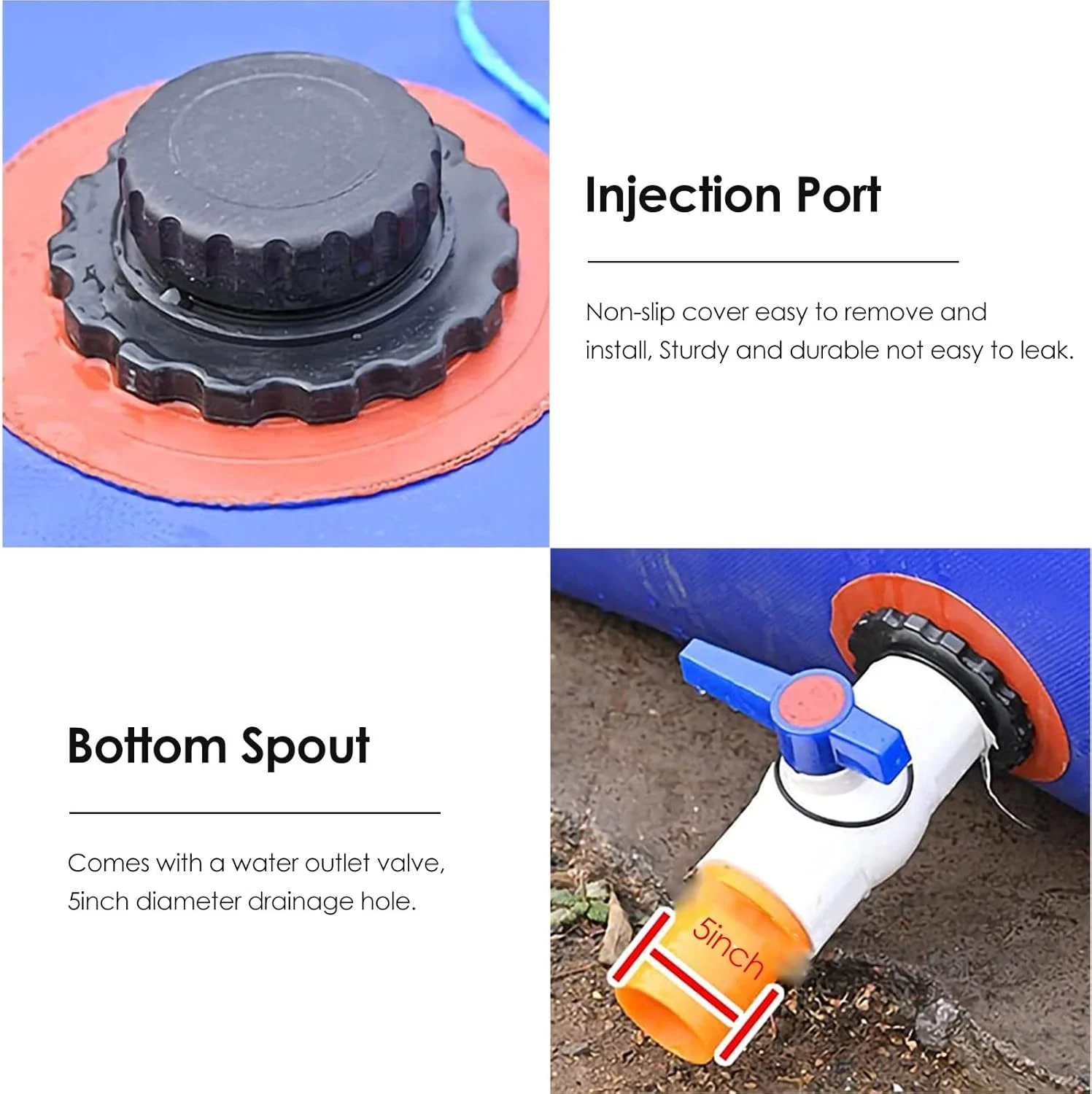 Injection Port

Non-slip cover easy to remove and install, Sturdy and durable not easy to leak.

Bottom Spout

Comes with a water outlet valve, 5inch diameter drainage hole.

5inch