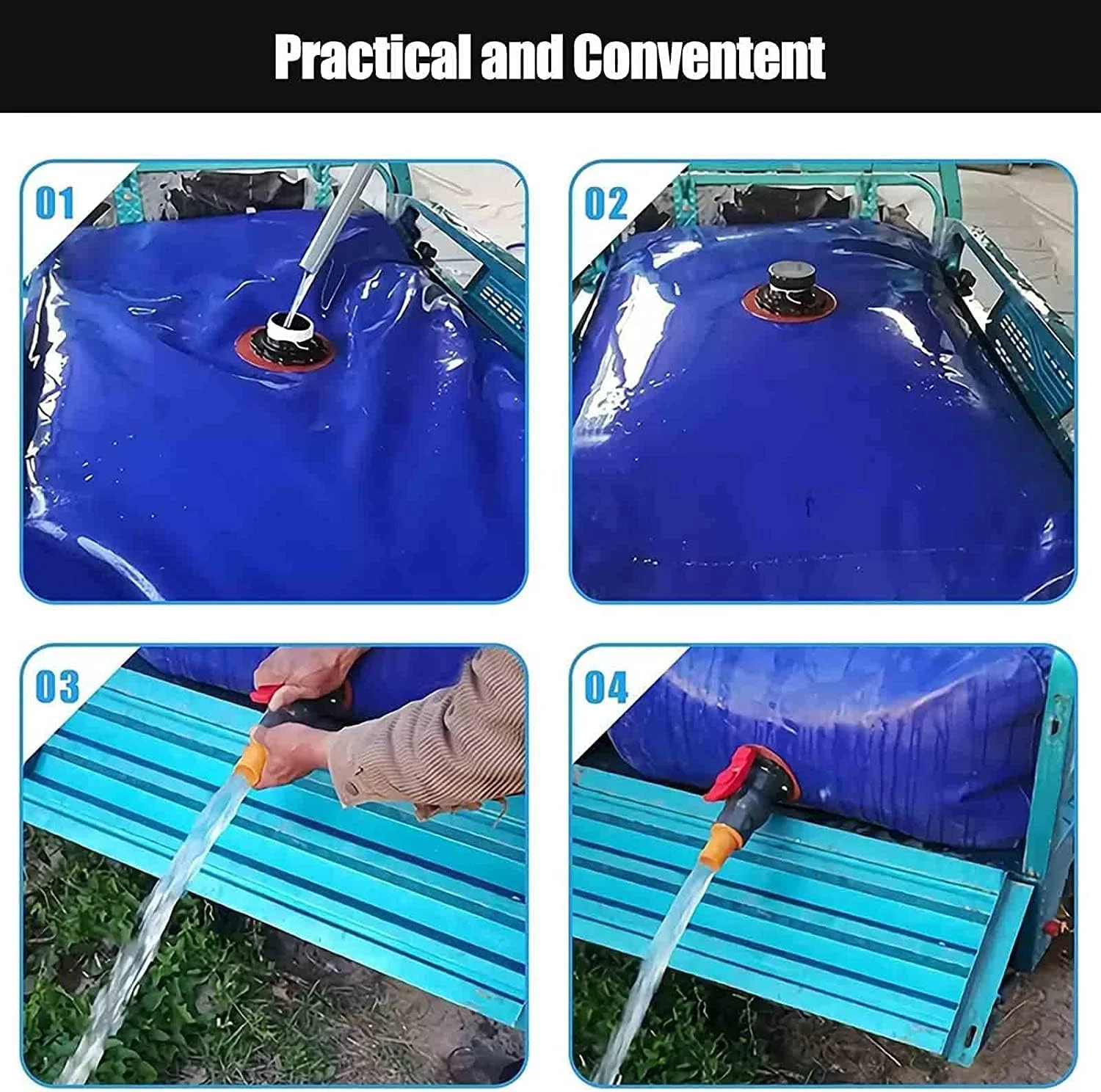 Practical and Conventent

01

02

03

04