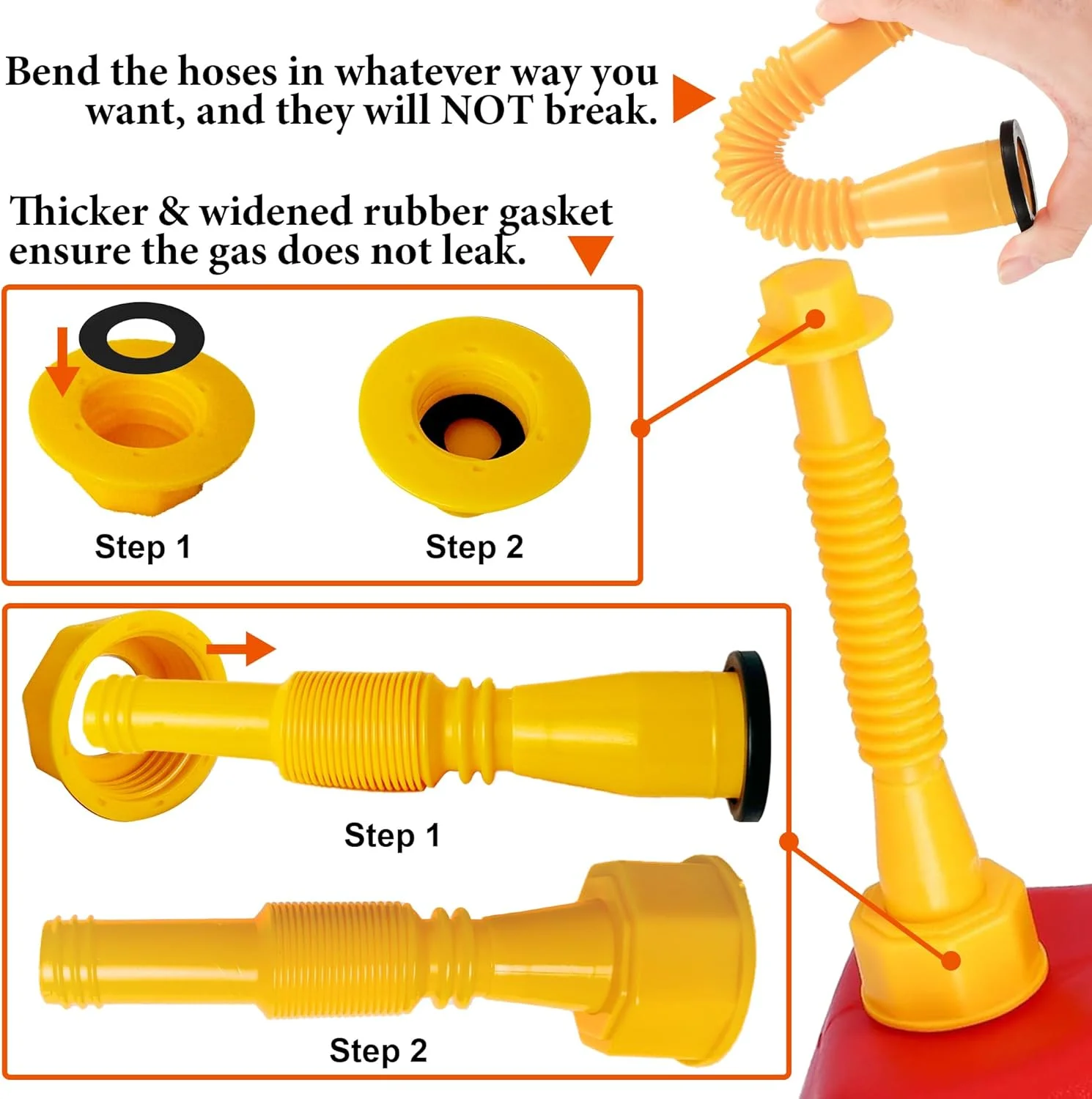 Bend the hoses in whatever way you want, and they will NOT break.

Thicker & widened rubber gasket ensure the gas does not leak.

Step 1

Step 2

Step 1

Step 2