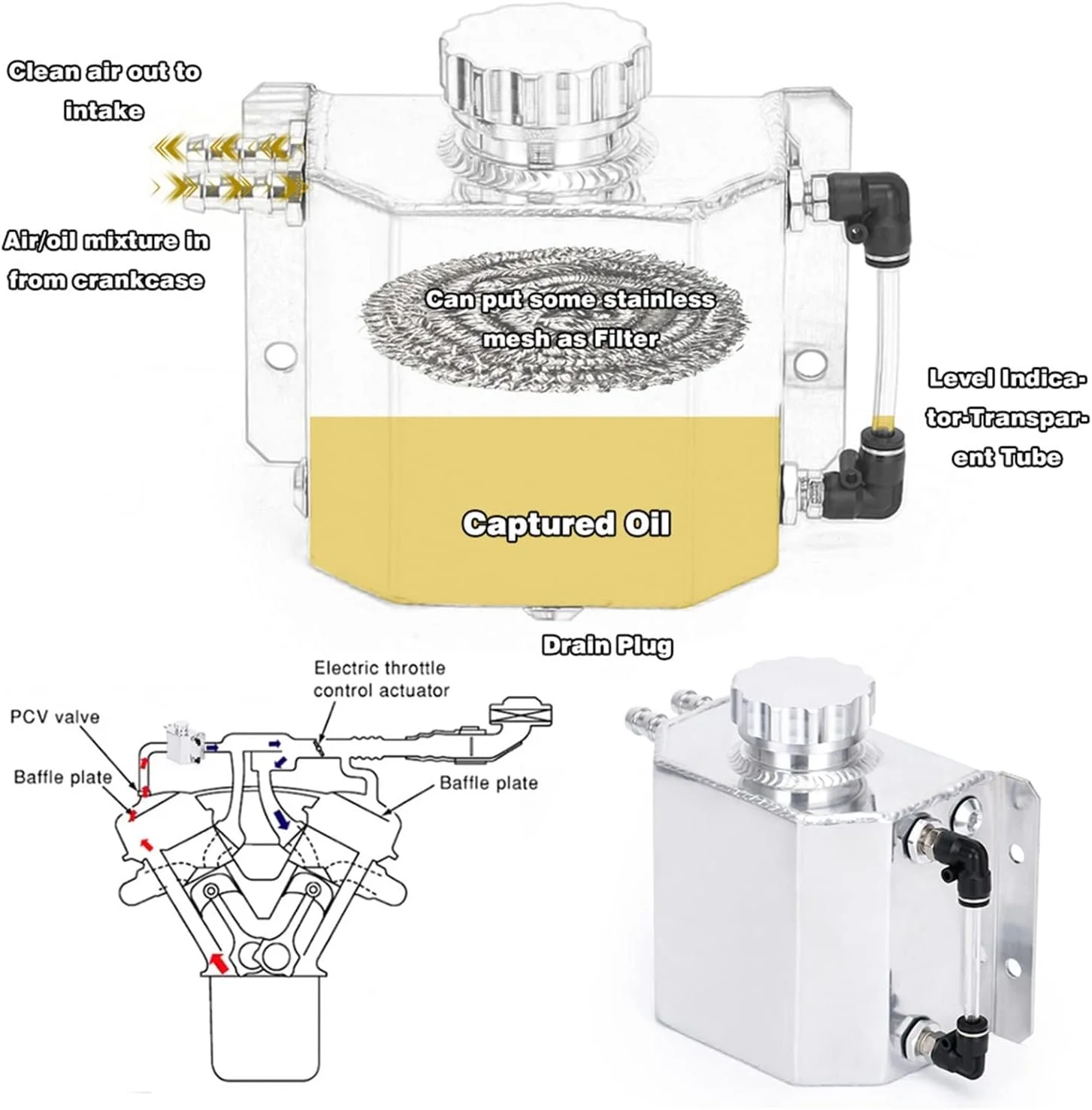 Clean air out to intake

Air/oil mixture in from crankcase

Can put some stainless mesh as Filter

Level Indicator-Transparent Tube

Captured Oil

Drain Plug

Electric throttle control actuator

PCV valve

Baffle plate

Baffle plate