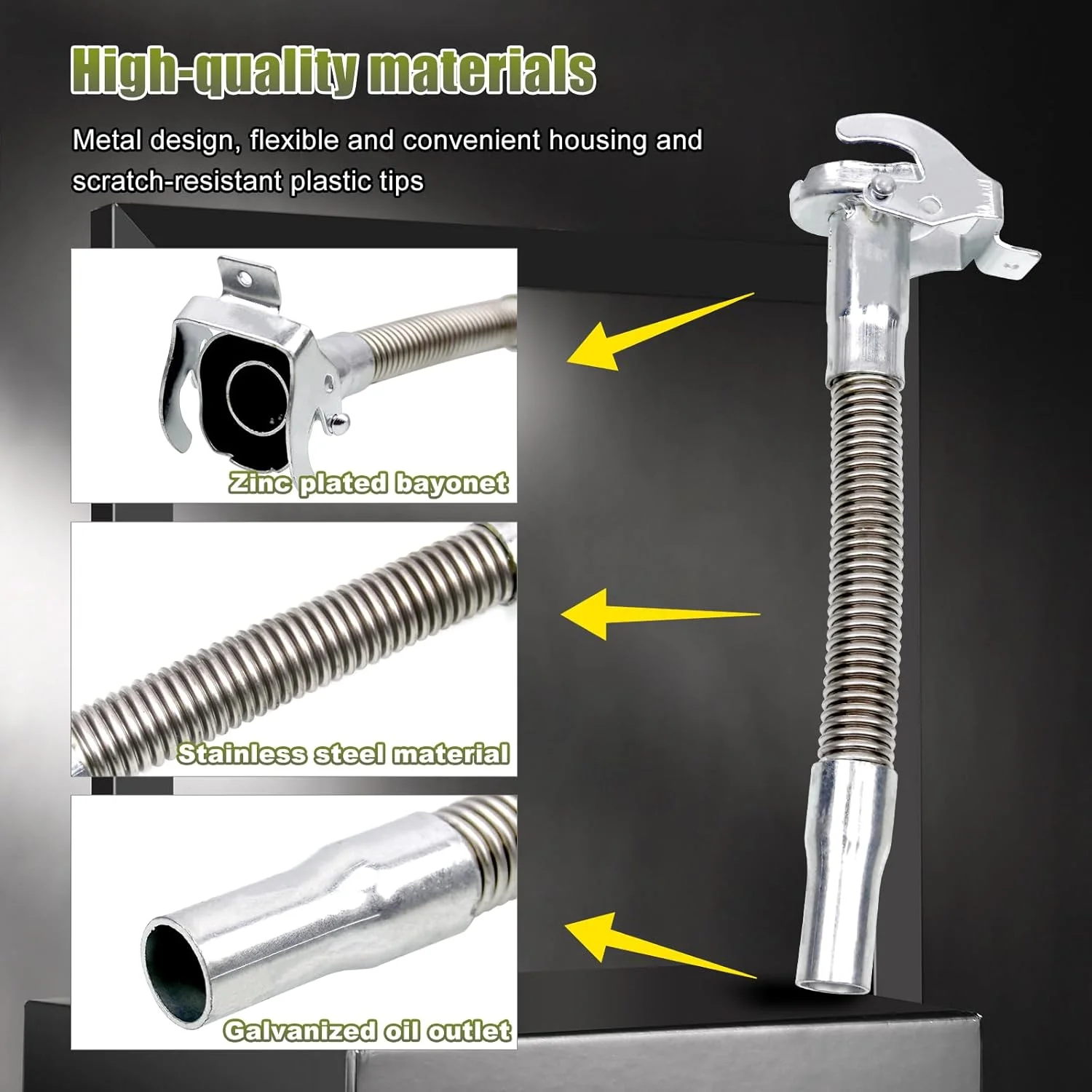 High-quality materials

Metal design, flexible and convenient housing and scratch-resistant plastic tips

Zinc plated bayonet

Stainless steel material

Galvanized oil outlet